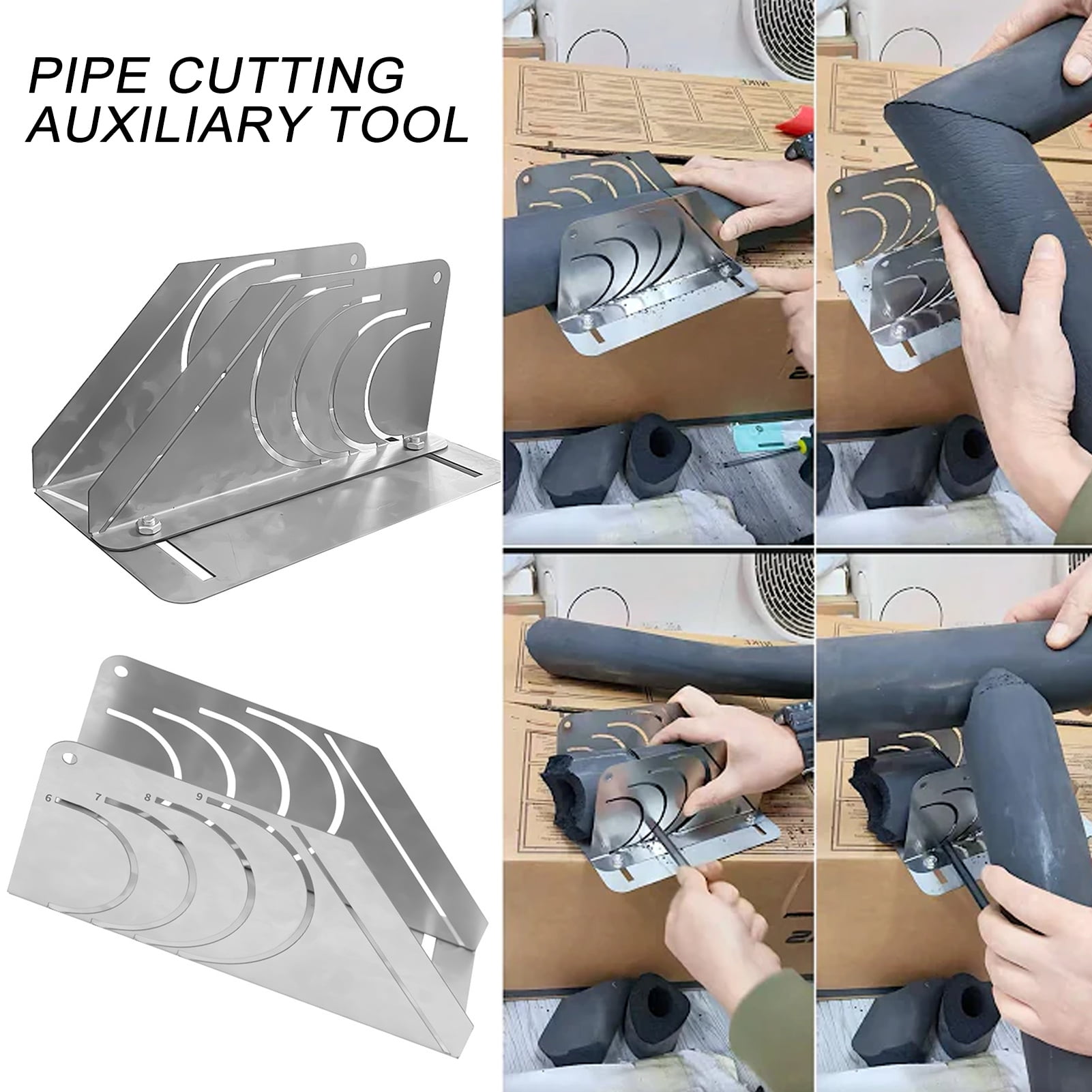 PIPE CUTTING AUXILIARY TOOL

6 7 8 9