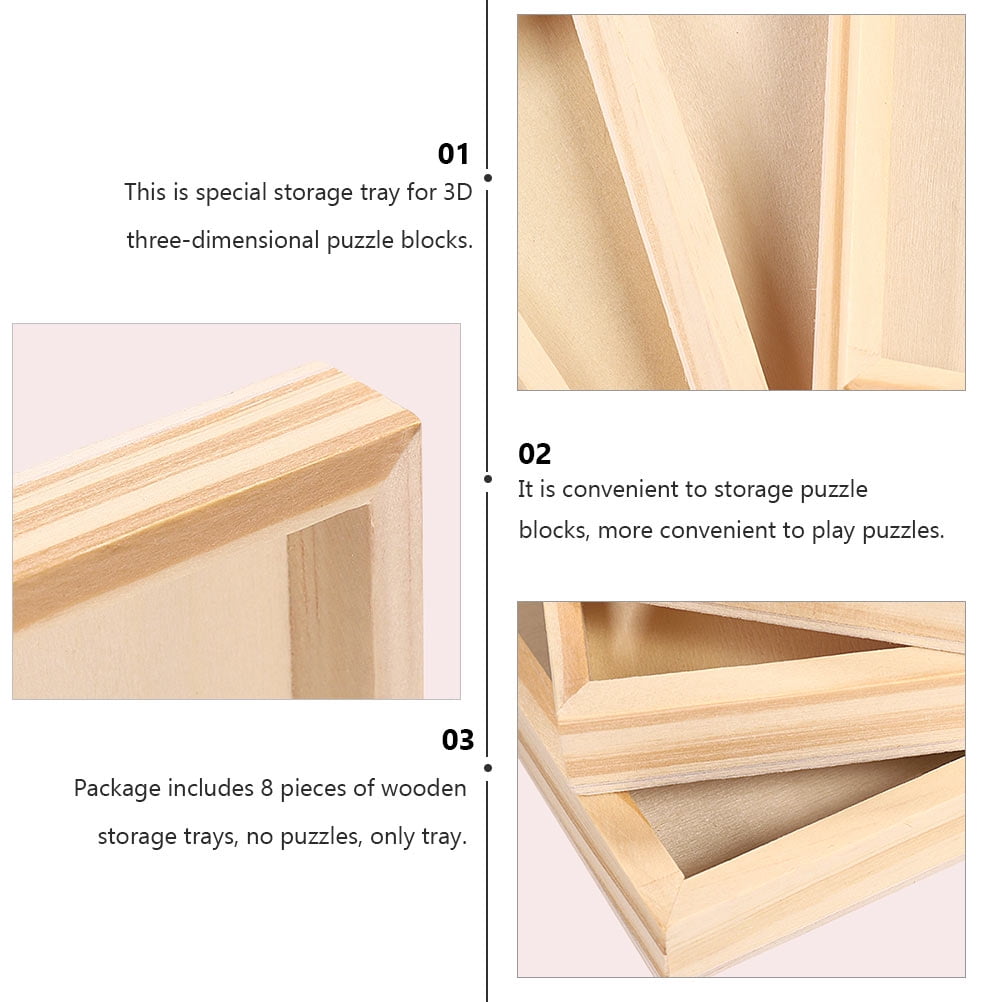 01
This is special storage tray for 3D three-dimensional puzzle blocks.

02
It is convenient to storage puzzle blocks, more convenient to play puzzles.

03
Package includes 8 pieces of wooden storage trays, no puzzles, only tray.