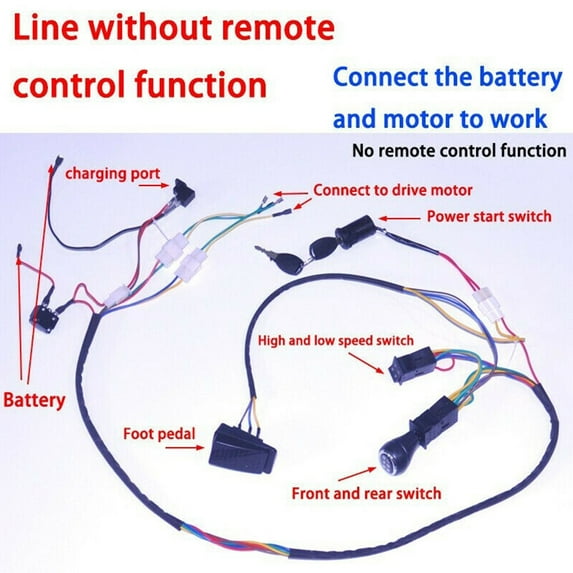 Line without remote control function

Connect the battery and motor to work

No remote control function

charging port

Connect to drive motor

Power start switch

High and low speed switch

Battery

Foot pedal

Front and rear switch