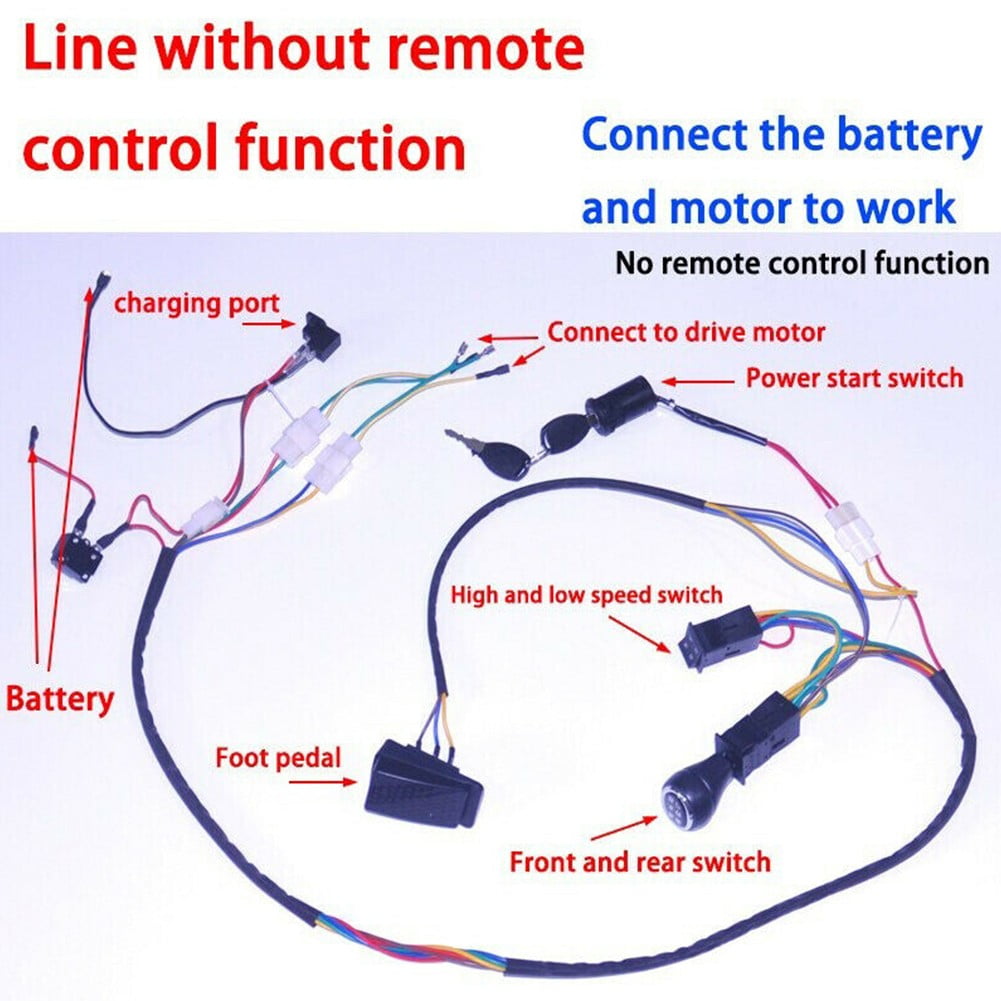 Line without remote control function

Connect the battery and motor to work

No remote control function

charging port

Connect to drive motor

Power start switch

High and low speed switch

Battery

Foot pedal

Front and rear switch