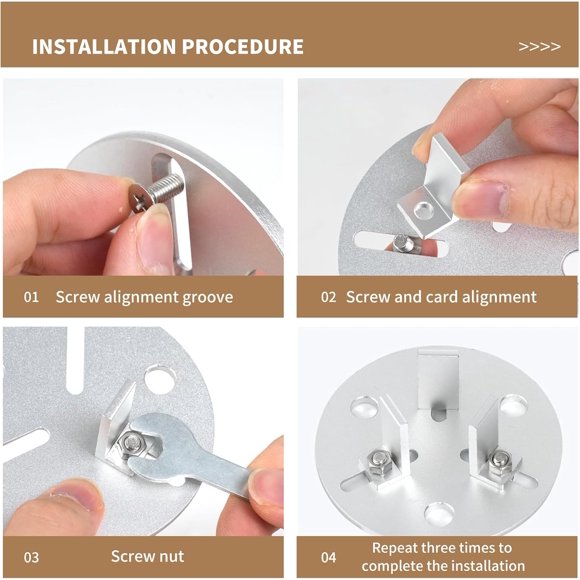 INSTALLATION PROCEDURE

>>>>

01 Screw alignment groove

02 Screw and card alignment

03 Screw nut

04 Repeat three times to complete the installation