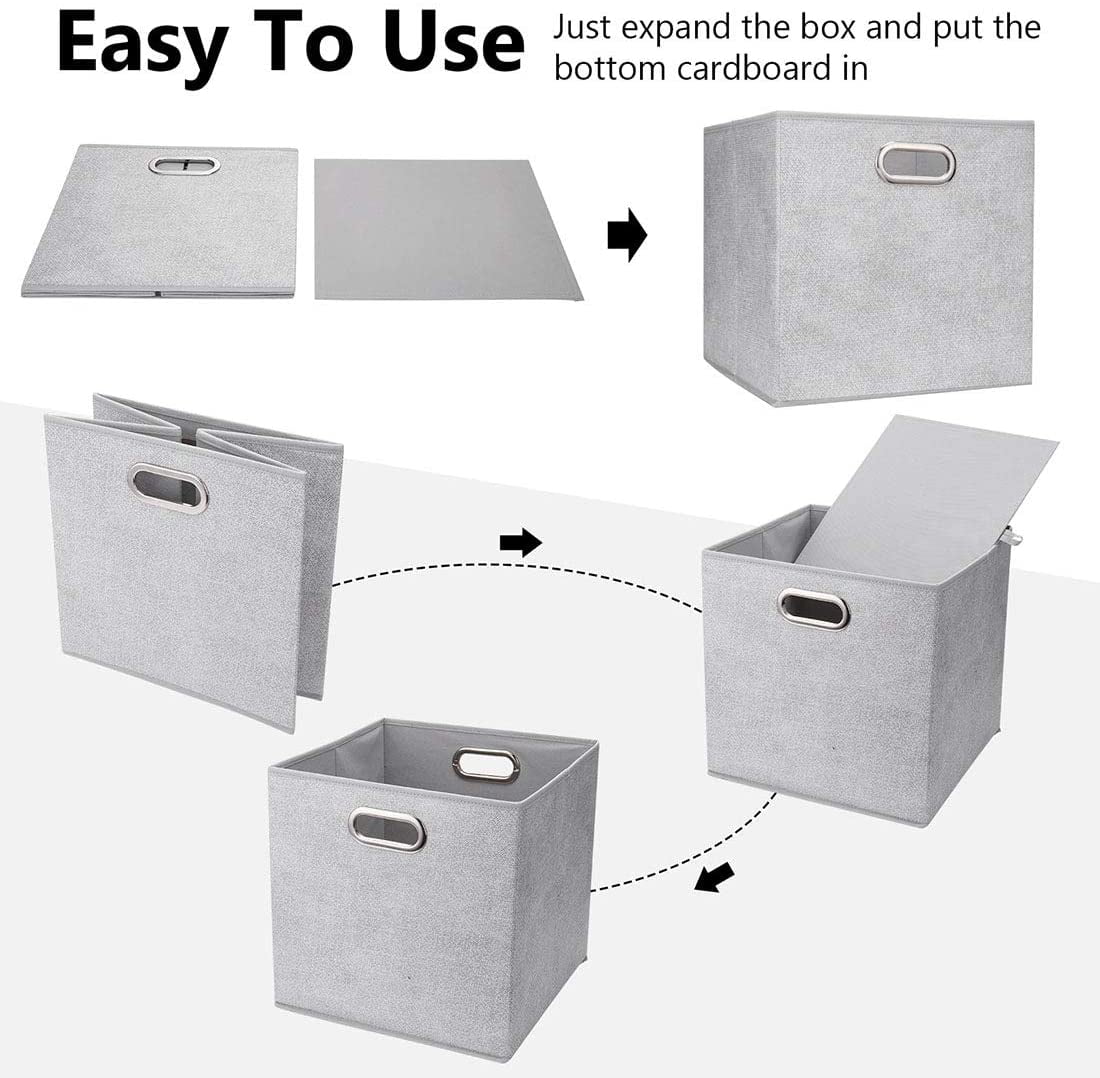 Easy To Use

Just expand the box and put the bottom cardboard in