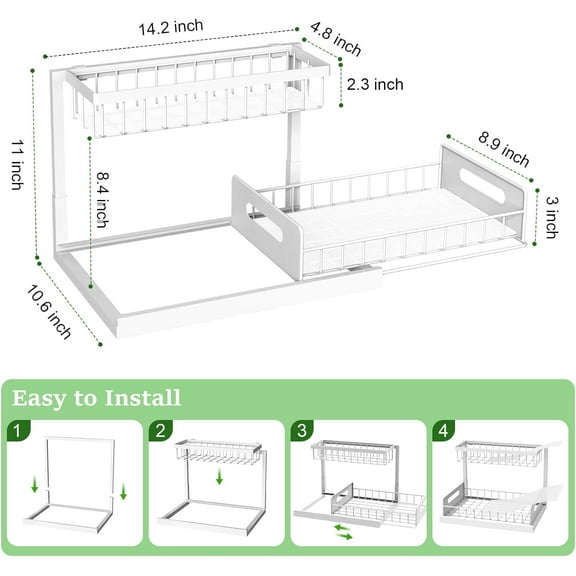 14.2 inch
4.8 inch
2.3 inch
11 inch
8.4 inch
8.9 inch
3 inch
10.6 inch

Easy to Install

1
2
3
4