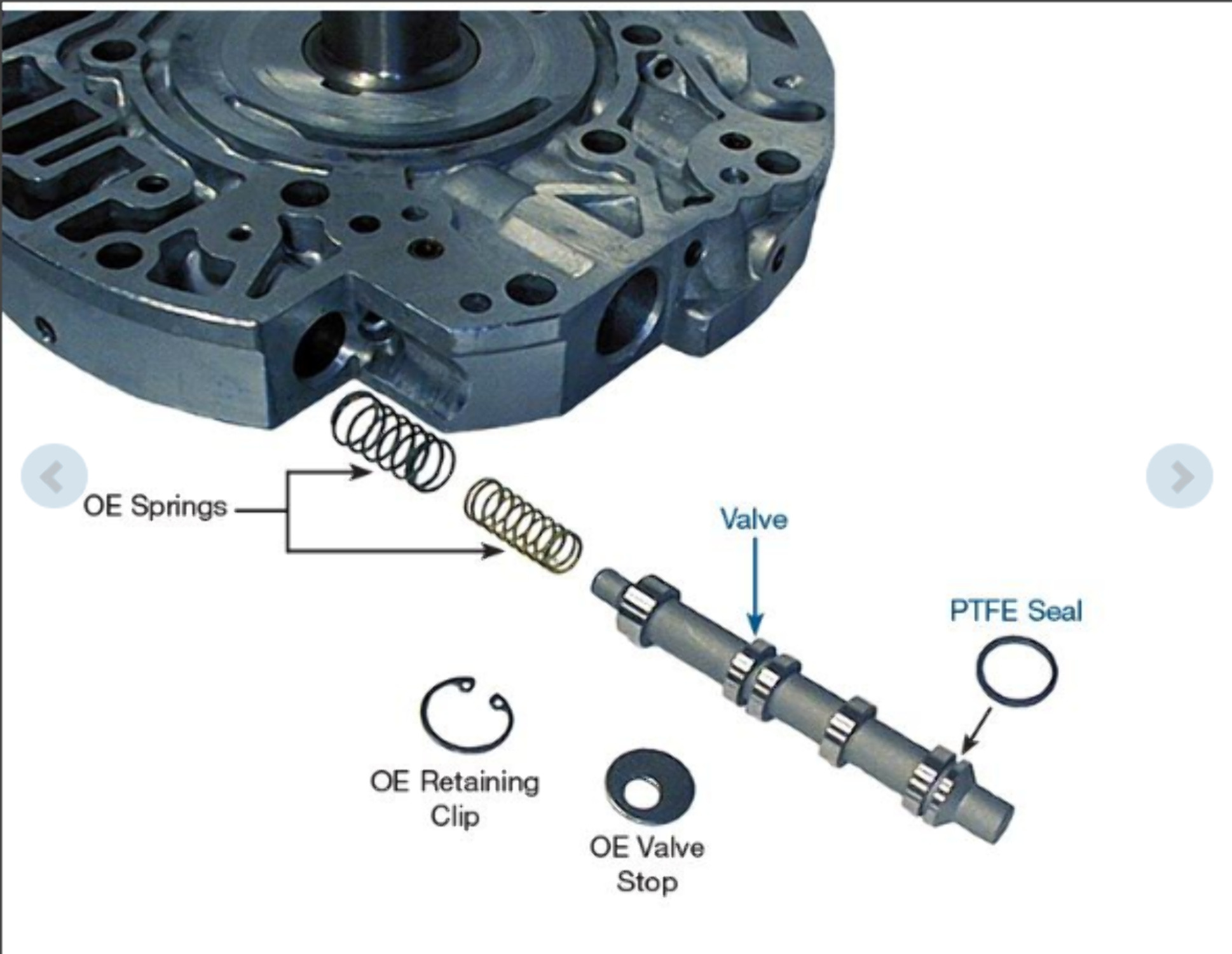 OE Springs

Valve

PTFE Seal

OE Retaining Clip

OE Valve Stop