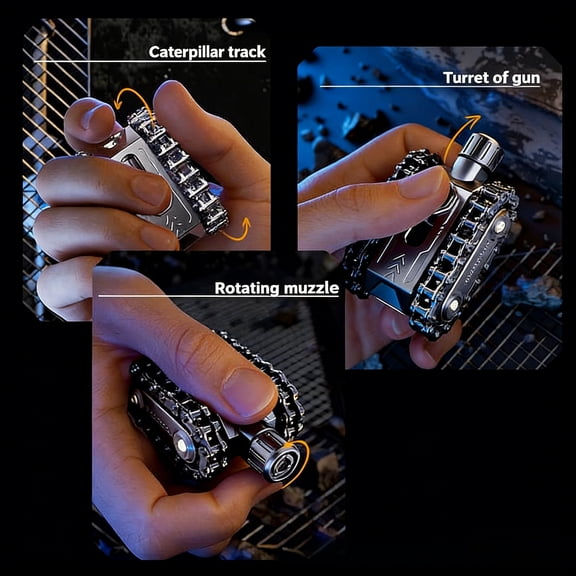 Caterpillar track

Turret of gun

Rotating muzzle