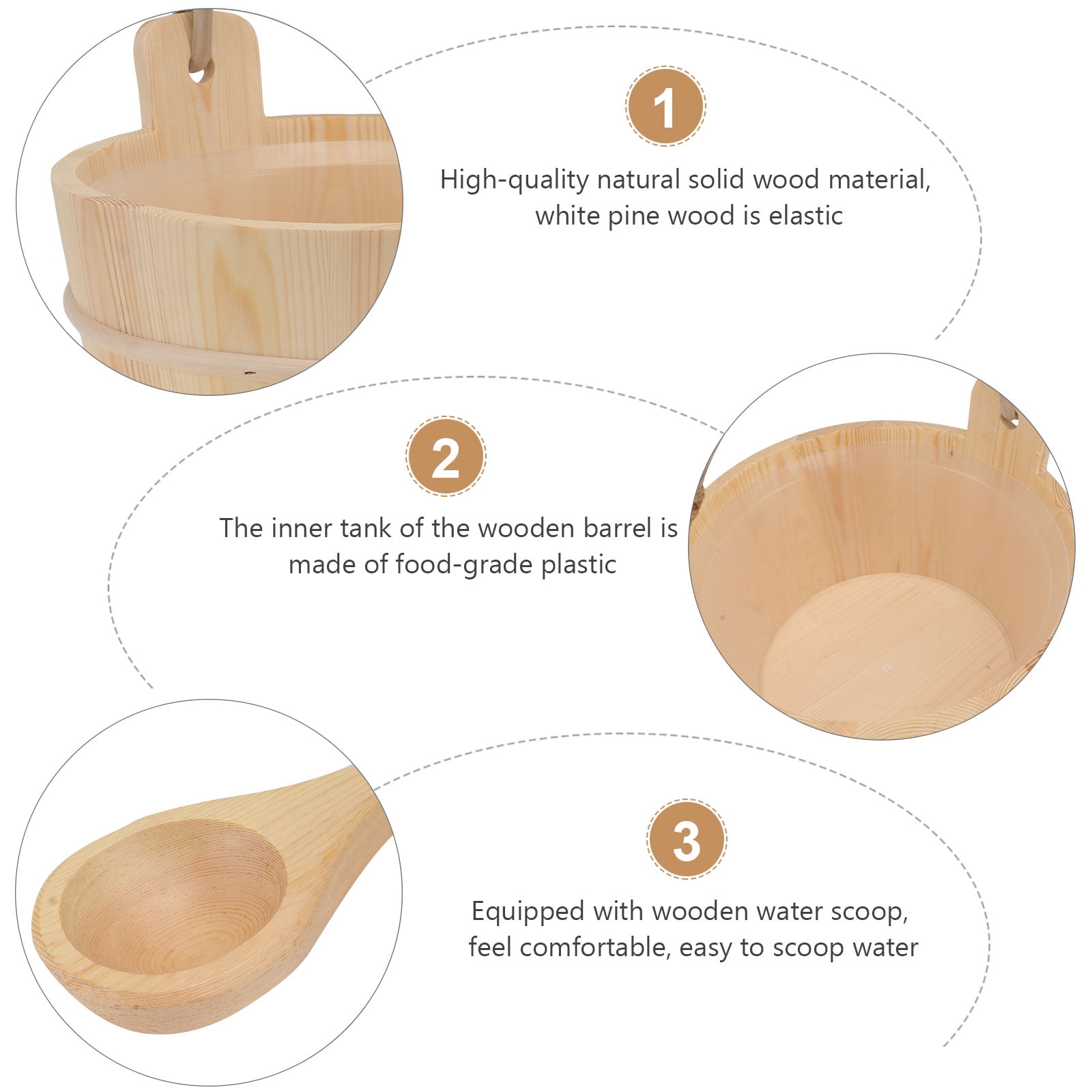 1

High-quality natural solid wood material, white pine wood is elastic

2

The inner tank of the wooden barrel is made of food-grade plastic

3

Equipped with wooden water scoop, feel comfortable, easy to scoop water