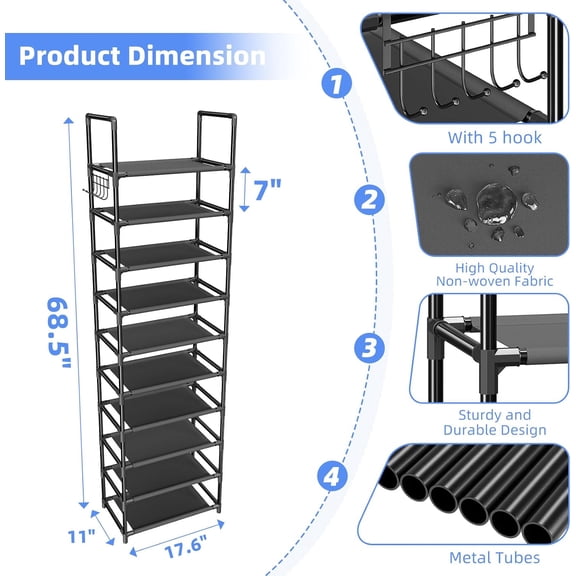 Product Dimension

7"

68.5"

11"

17.6"

1

With 5 hook

2

High Quality
Non-woven Fabric

3

Sturdy and
Durable Design

4

Metal Tubes