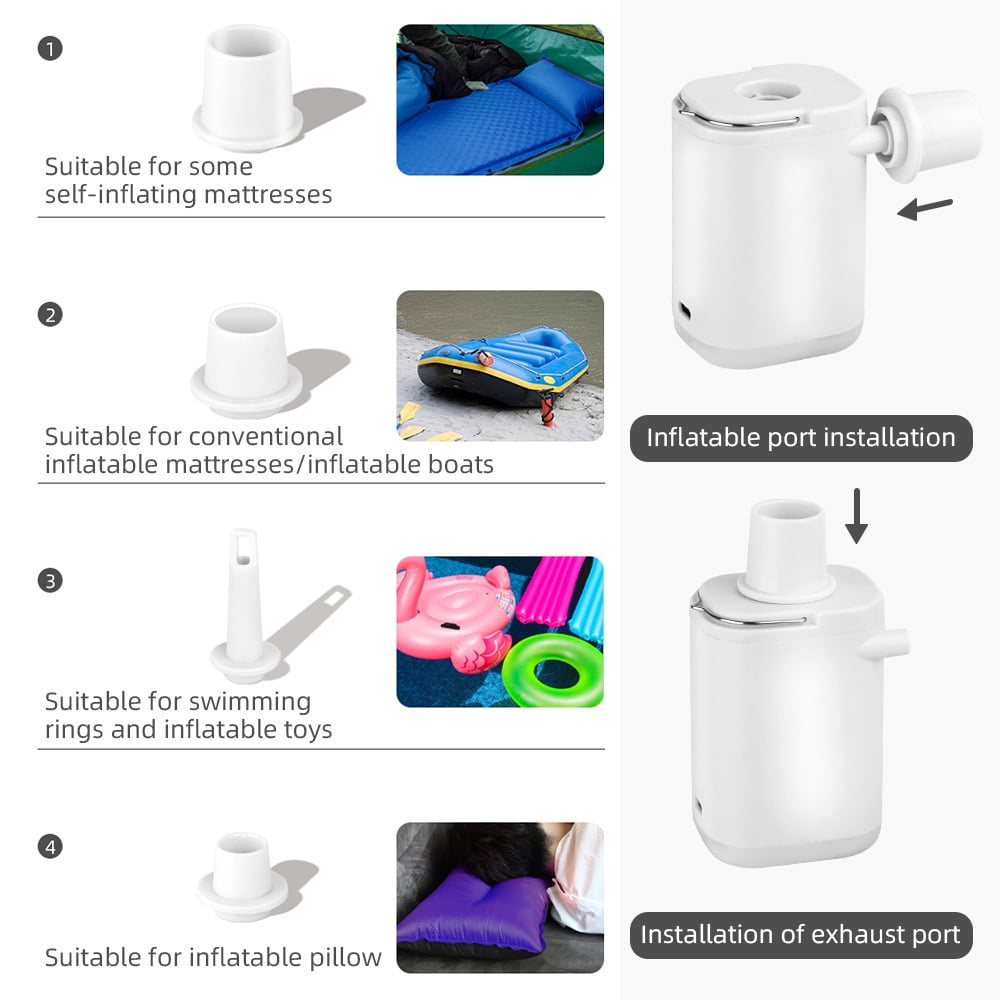 1

Suitable for some self-inflating mattresses

2

Suitable for conventional inflatable mattresses/inflatable boats

3

Suitable for swimming rings and inflatable toys

4

Suitable for inflatable pillow

Inflatable port installation

Installation of exhaust port