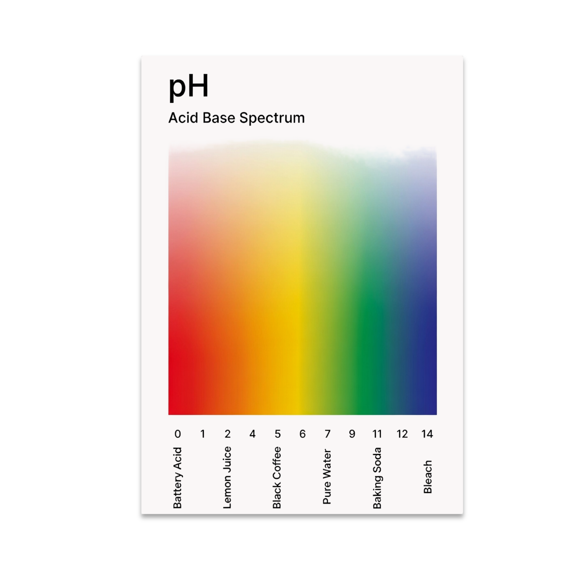 pH

Acid Base Spectrum

0 1 2 4 5 6 7 9 11 12 14

Battery Acid

Lemon Juice

Black Coffee

Pure Water

Baking Soda

Bleach