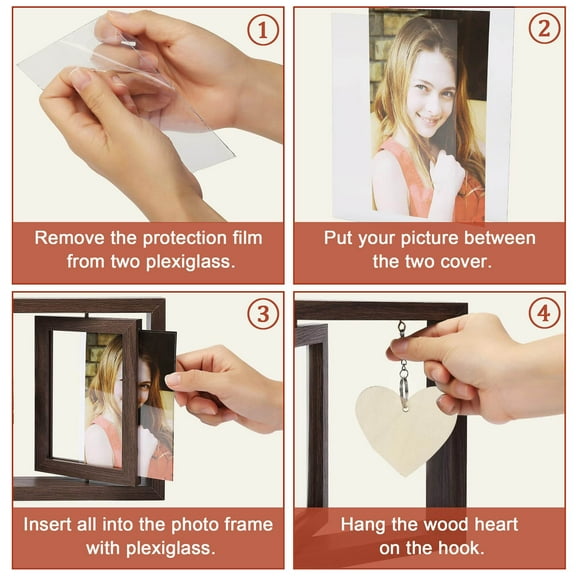 1

Remove the protection film from two plexiglass.

2

Put your picture between the two cover.

3

Insert all into the photo frame with plexiglass.

4

Hang the wood heart on the hook.