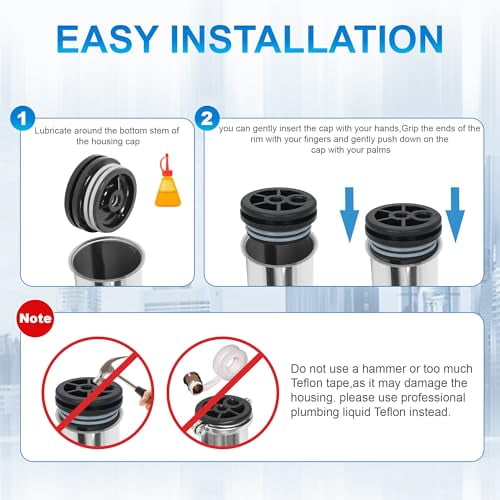 EASY INSTALLATION

1

Lubricate around the bottom stem of the housing cap

2

you can gently insert the cap with your hands,Grip the ends of the rim with your fingers and gently push down on the cap with your palms

Note

Do not use a hammer or too much Teflon tape,as it may damage the housing, please use professional plumbing liquid Teflon instead.