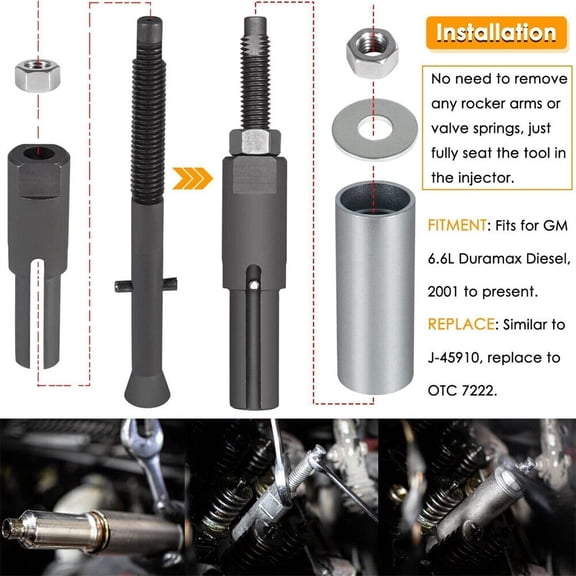 Installation

No need to remove any rocker arms or valve springs, just fully seat the tool in the injector.

FITMENT: Fits for GM 6.6L Duramax Diesel, 2001 to present.

REPLACE: Similar to J-45910, replace to OTC 7222.