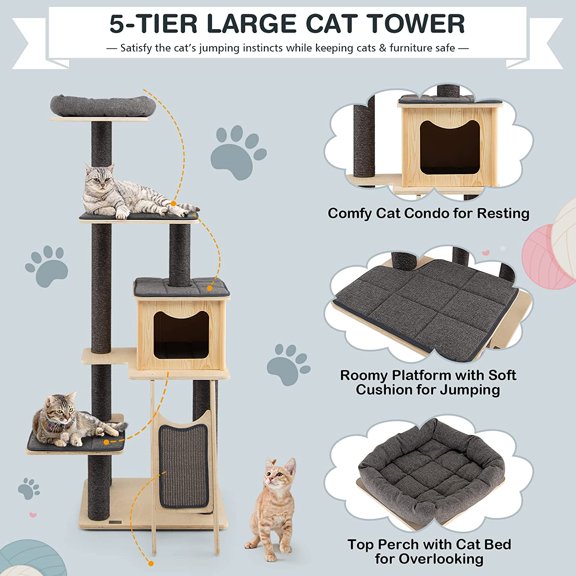 5-TIER LARGE CAT TOWER

— Satisfy the cat's jumping instincts while keeping cats & furniture safe —

Comfy Cat Condo for Resting

Roomy Platform with Soft Cushion for Jumping

Top Perch with Cat Bed for Overlooking