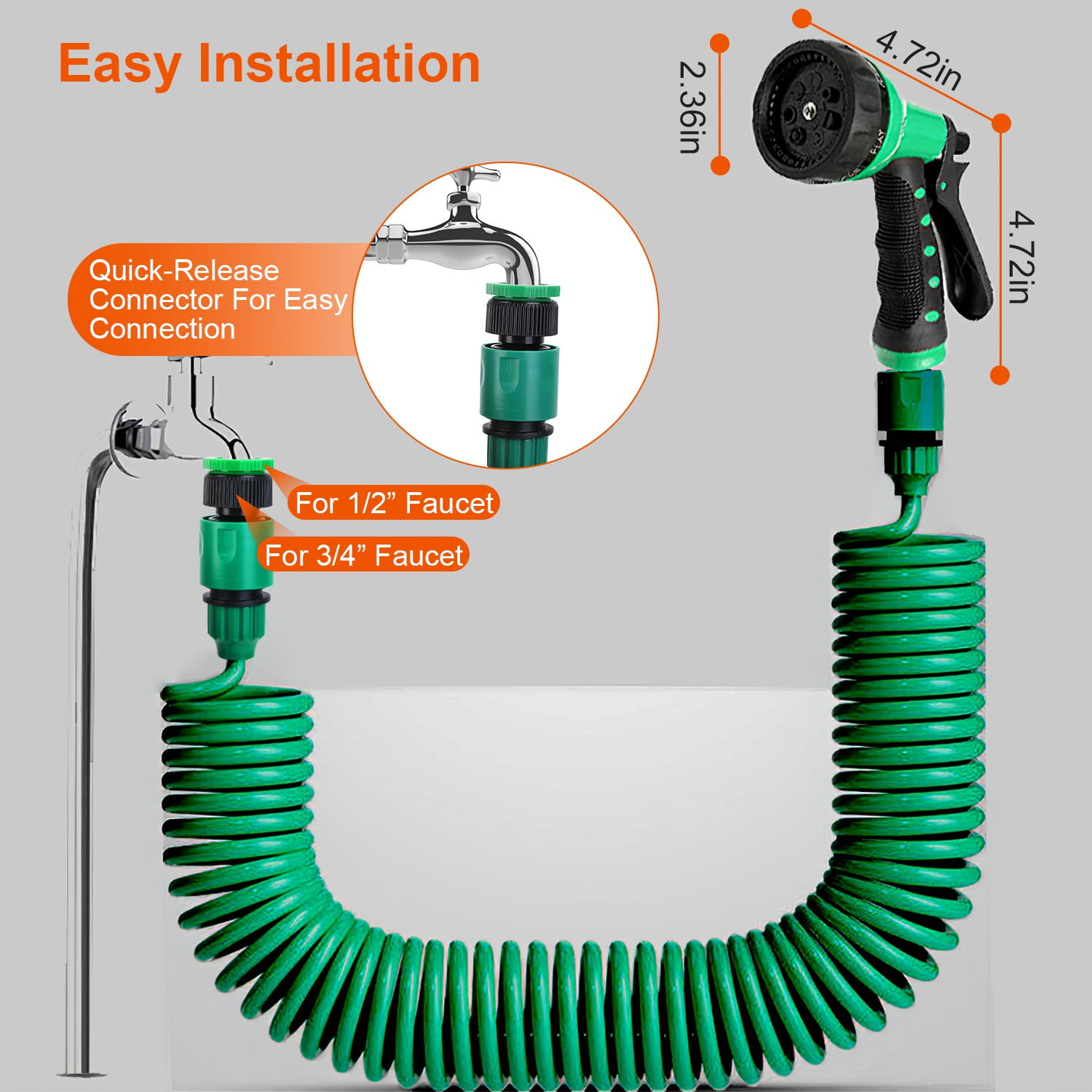 Easy Installation

2.36in

4.72in

4.72in

Quick-Release Connector For Easy Connection

For 1/2” Faucet

For 3/4” Faucet