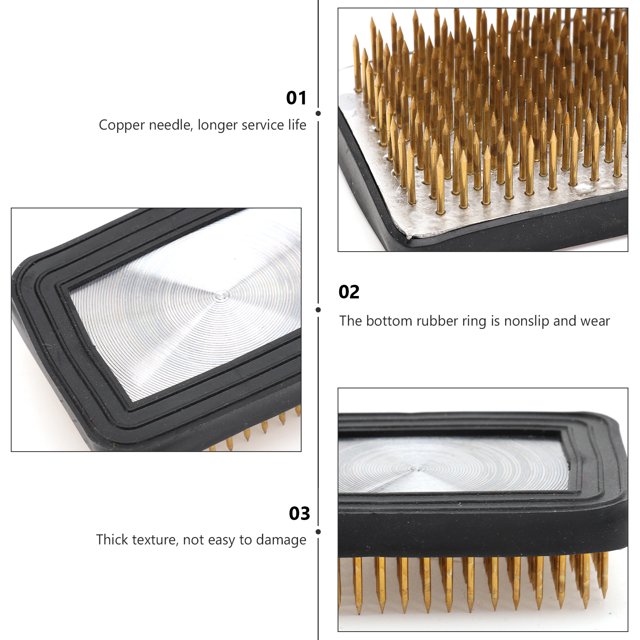 01

Copper needle, longer service life

02

The bottom rubber ring is nonslip and wear

03

Thick texture, not easy to damage