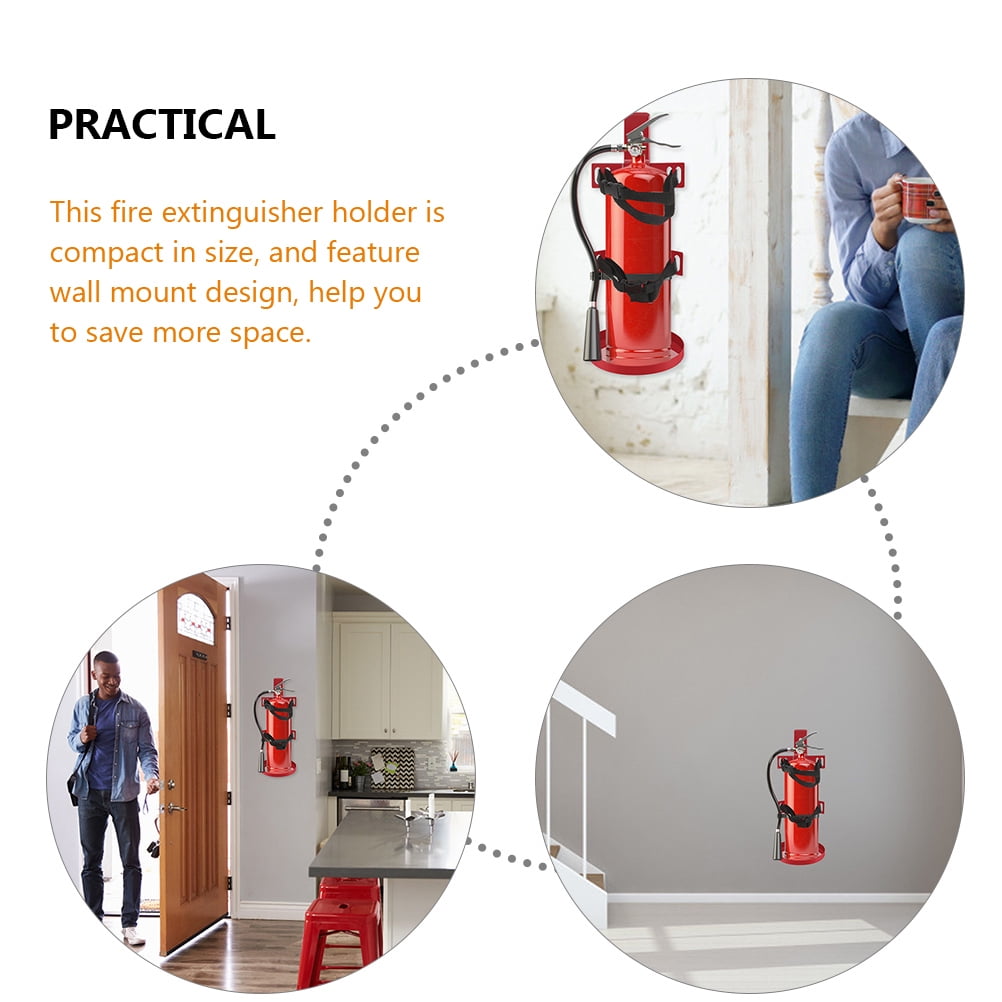 PRACTICAL

This fire extinguisher holder is compact in size, and feature wall mount design, help you to save more space.