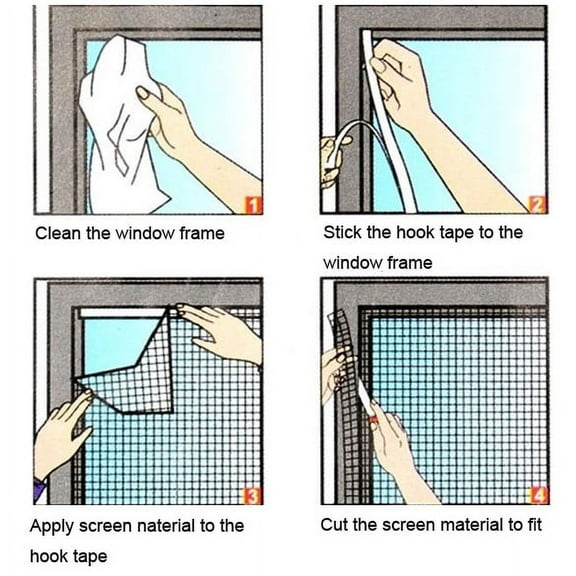 1

Clean the window frame

2

Stick the hook tape to the window frame

3

Apply screen naterial to the hook tape

4

Cut the screen material to fit