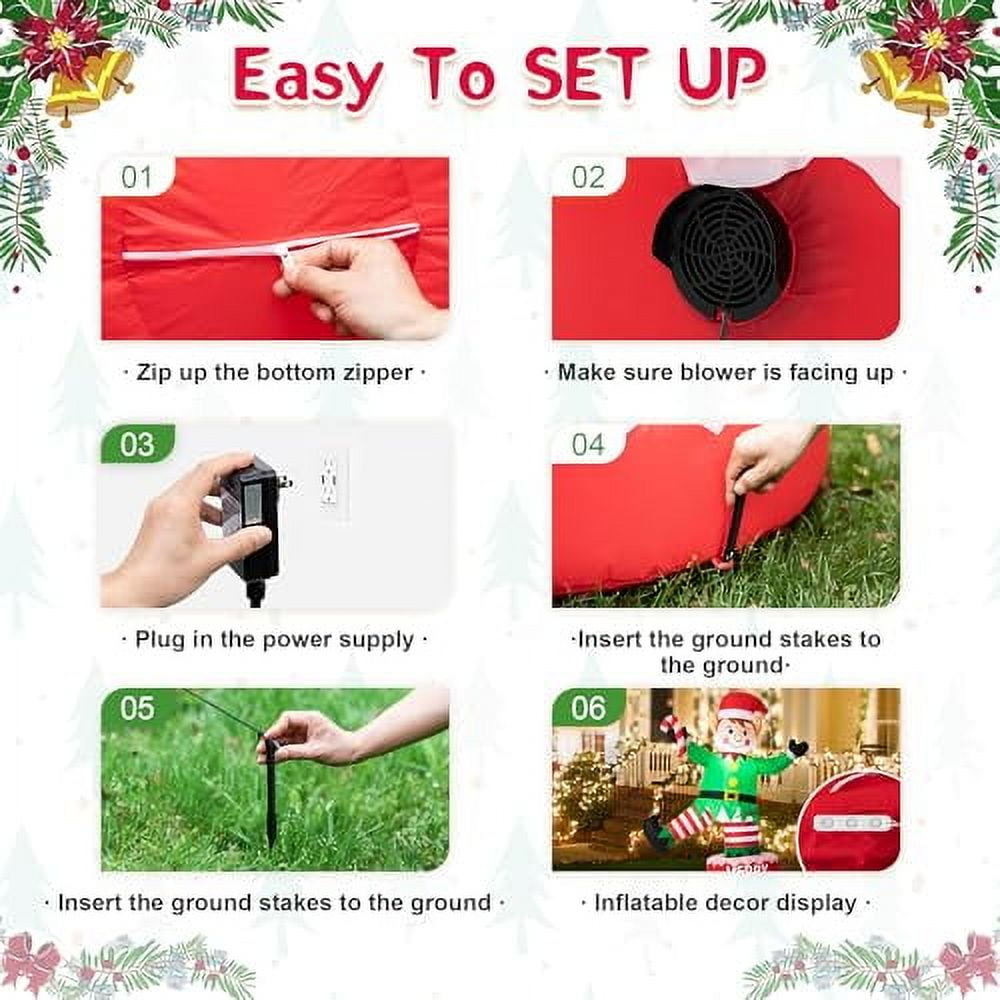 Easy To SET UP

01

· Zip up the bottom zipper ·

02

· Make sure blower is facing up ·

03

· Plug in the power supply ·

04

·Insert the ground stakes to the ground·

05

· Insert the ground stakes to the ground ·

06

· Inflatable decor display ·