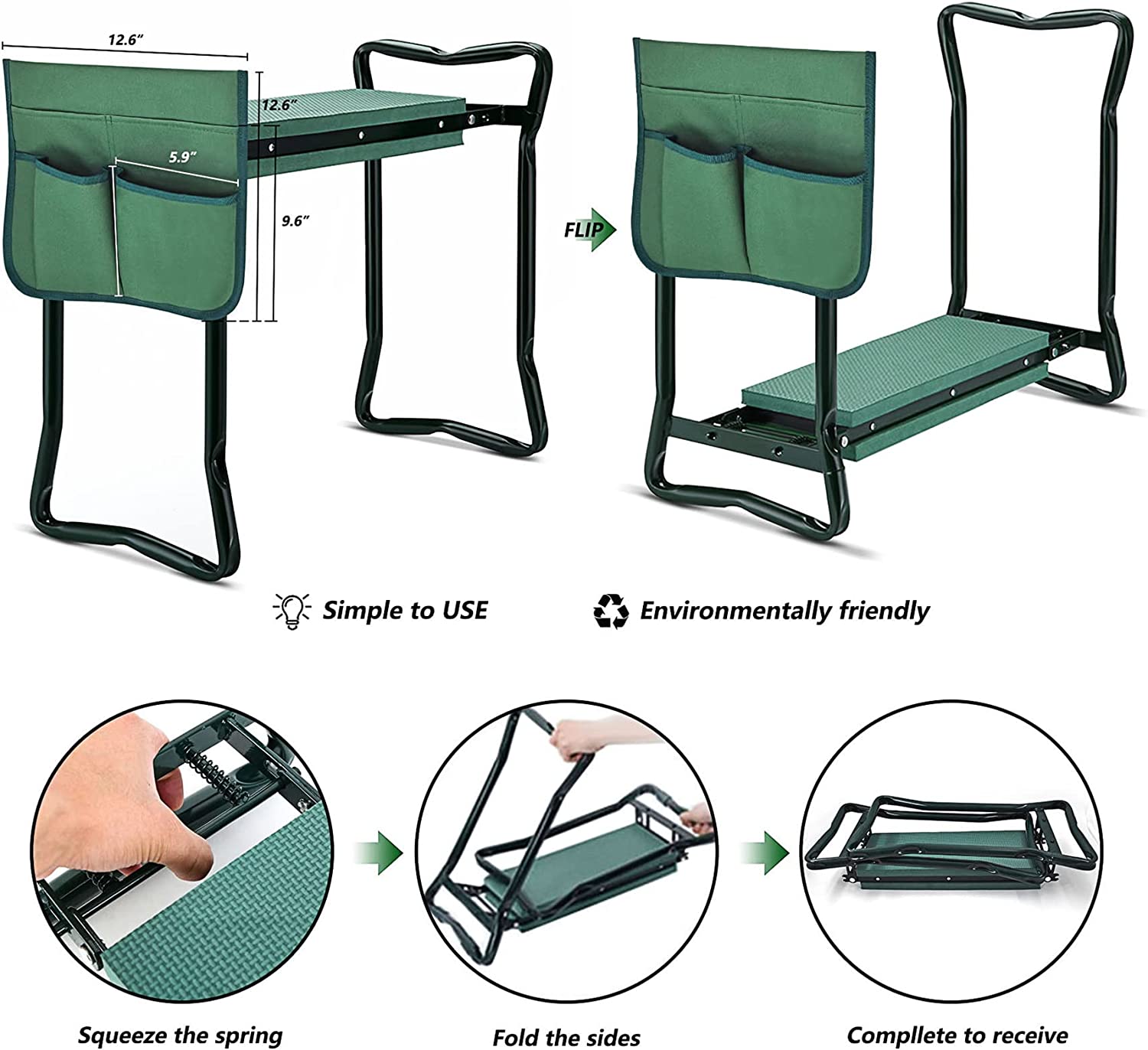 12.6"

12.6"

5.9"

9.6"

FLIP

Simple to USE

Environmentally friendly

Squeeze the spring

Fold the sides

Compllete to receive