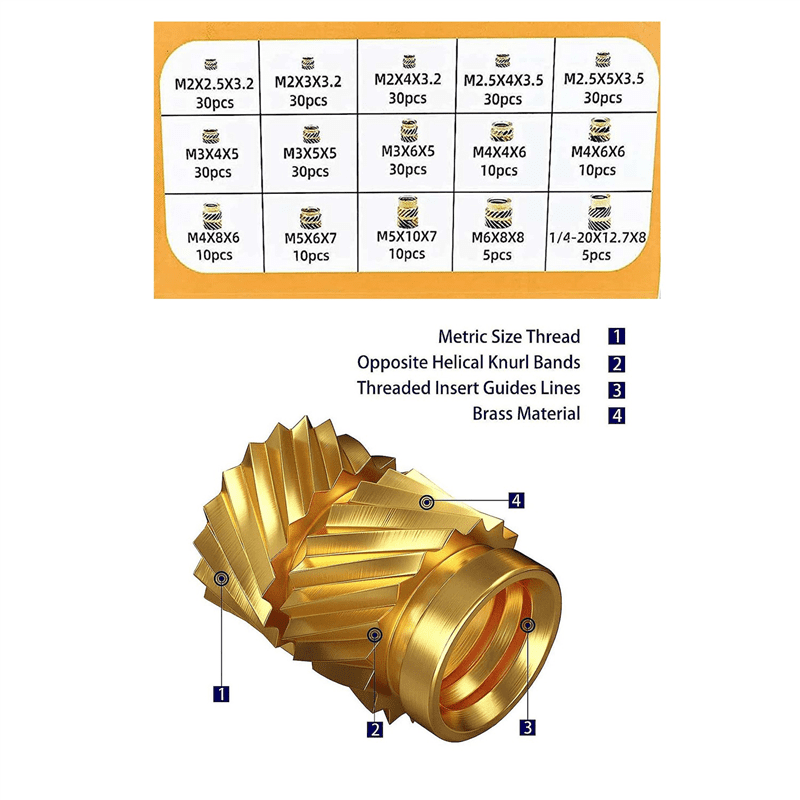 | M2X2.5X3.2 30pcs | M2X3X3.2 30pcs | M2X4X3.2 30pcs | M2.5X4X3.5 30pcs | M2.5X5X3.5 30pcs |
|---|---|---|---|---|
| M3X4X5 30pcs | M3X5X5 30pcs | M3X6X5 30pcs | M4X4X6 10pcs | M4X6X6 10pcs |
| M4X8X6 10pcs | M5X6X7 10pcs | M5X10X7 10pcs | M6X8X8 5pcs | 1/4-20X12.7X8 5pcs |

Metric Size Thread 1
Opposite Helical Knurl Bands 2
Threaded Insert Guides Lines 3
Brass Material 4

4
1
2
3