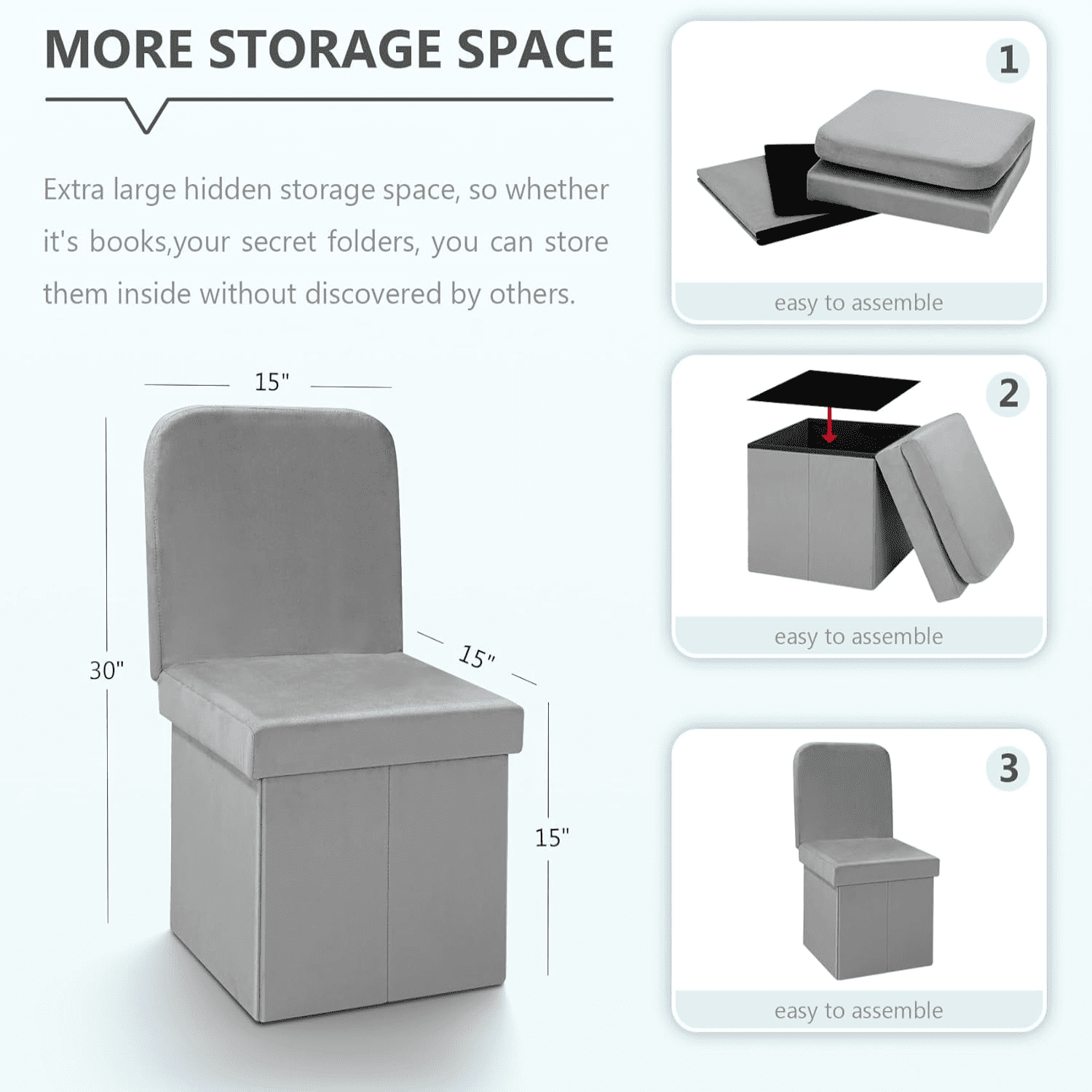 MORE STORAGE SPACE

Extra large hidden storage space, so whether it's books,your secret folders, you can store them inside without discovered by others.

15"

30"

15"

15"

1

easy to assemble

2

easy to assemble

3

easy to assemble