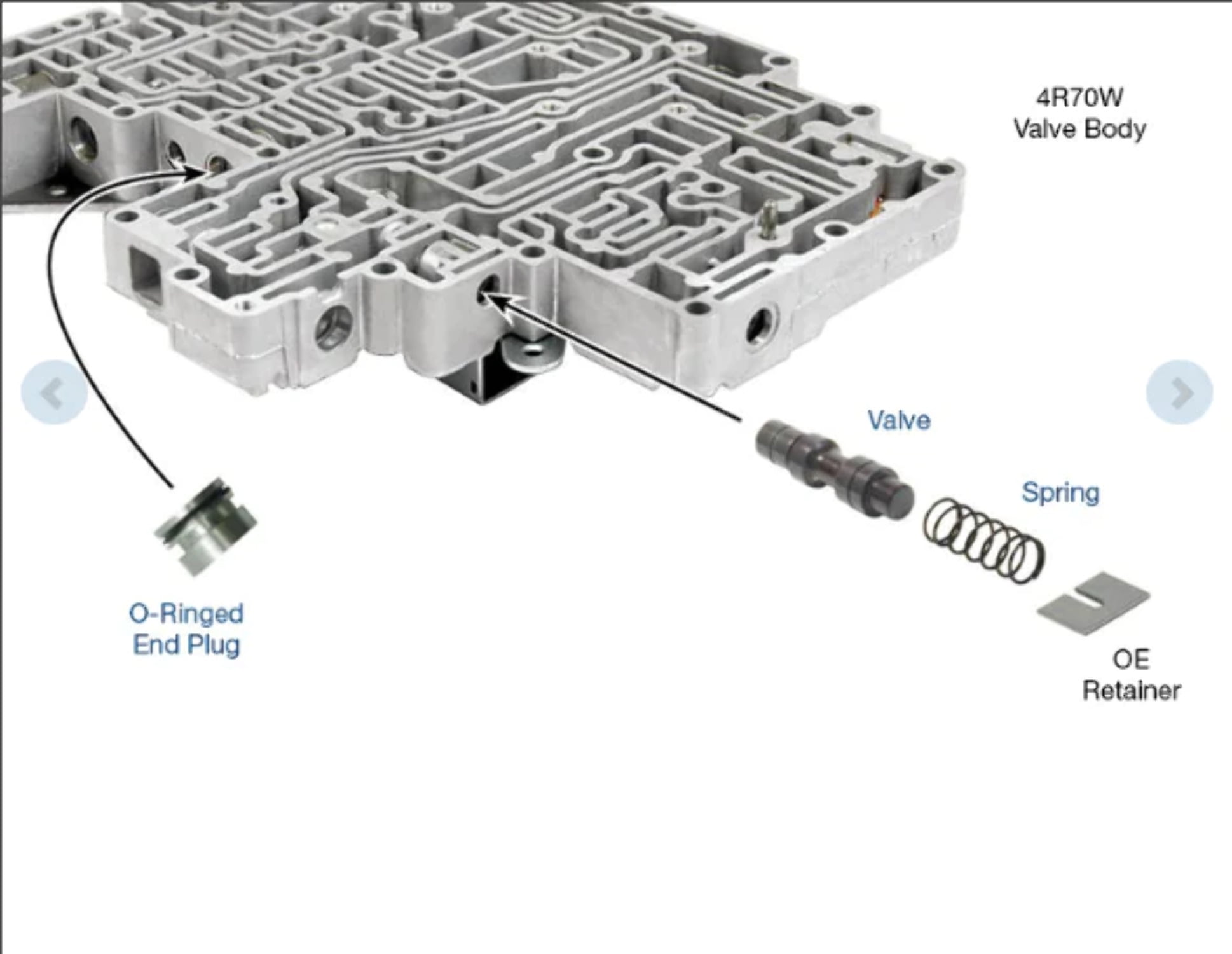 4R70W
Valve Body

Valve

Spring

O-Ringed
End Plug

OE
Retainer