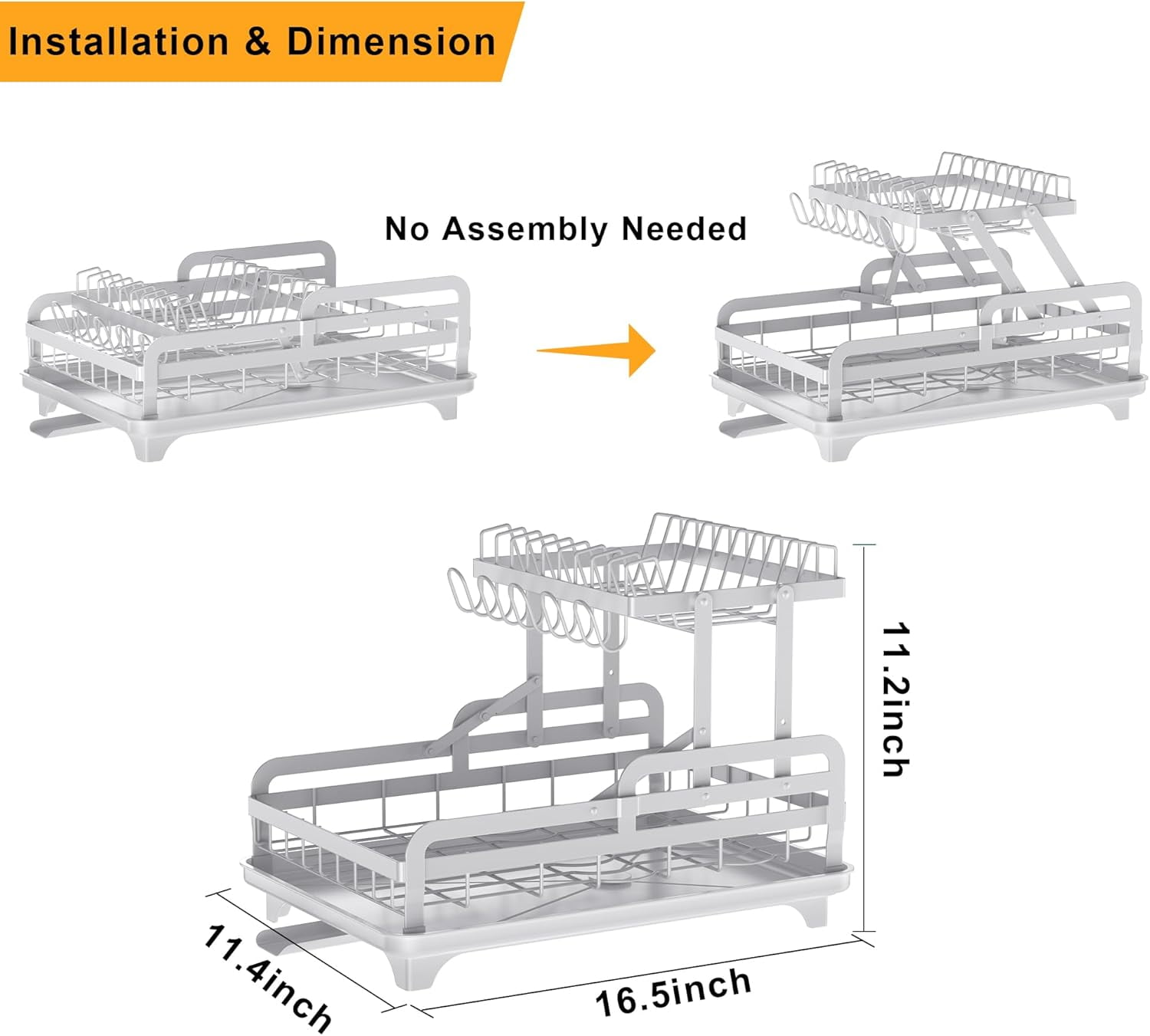 Installation & Dimension

No Assembly Needed

11.2inch

11.4inch

16.5inch