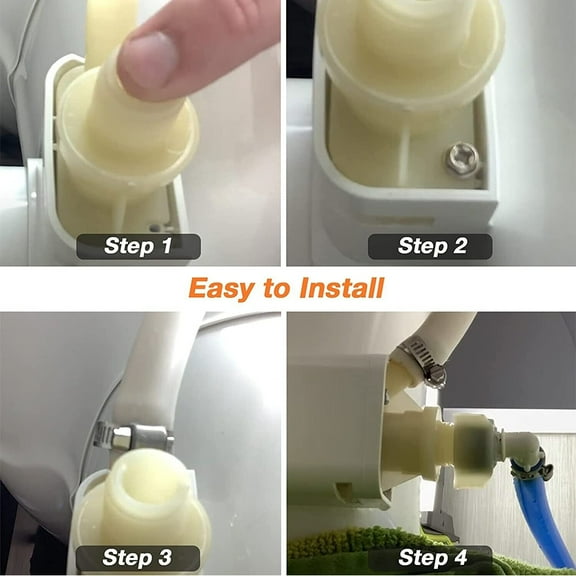 Step 1

Step 2

Easy to Install

Step 3

Step 4