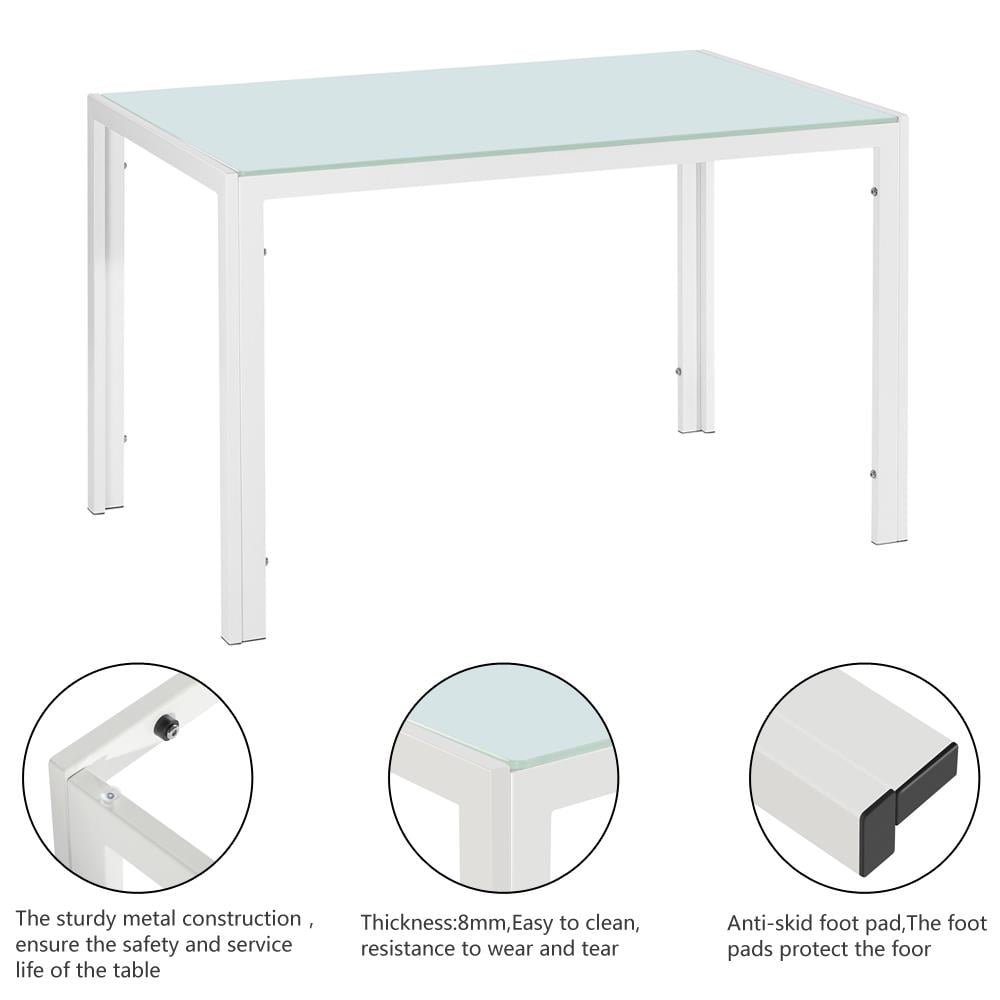 The sturdy metal construction , ensure the safety and service life of the table

Thickness:8mm,Easy to clean, resistance to wear and tear

Anti-skid foot pad,The foot pads protect the foor