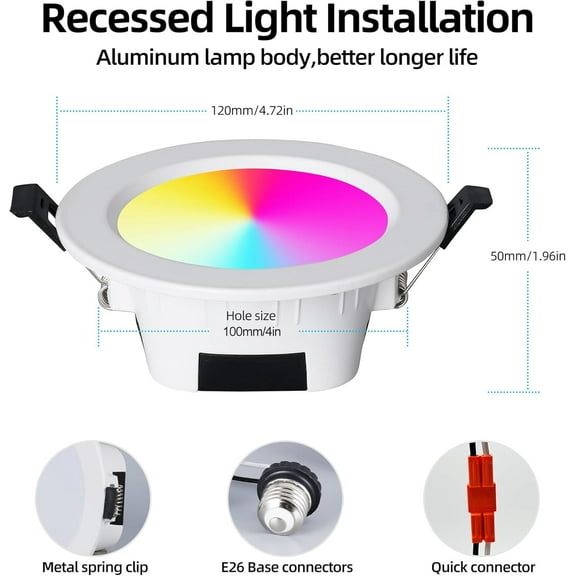 Recessed Light Installation

Aluminum lamp body,better longer life

120mm/4.72in

50mm/1.96in

Hole size
100mm/4in

Metal spring clip

E26 Base connectors

Quick connector