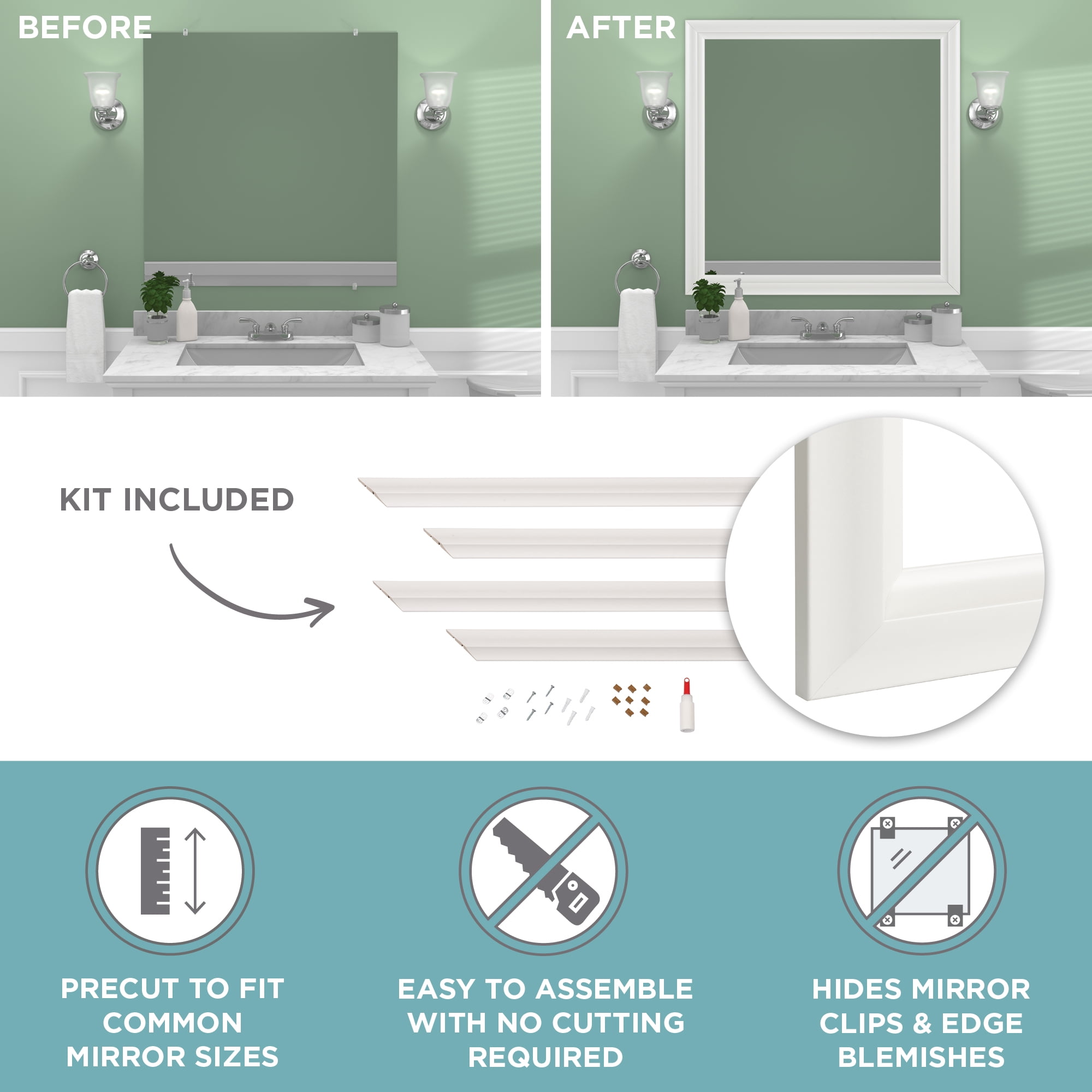 BEFORE

AFTER

KIT INCLUDED

PRECUT TO FIT COMMON MIRROR SIZES

EASY TO ASSEMBLE WITH NO CUTTING REQUIRED

HIDES MIRROR CLIPS & EDGE BLEMISHES