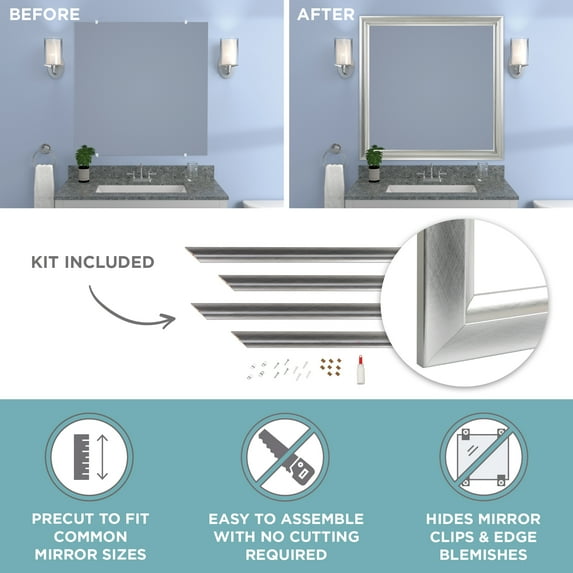 BEFORE

AFTER

KIT INCLUDED

PRECUT TO FIT COMMON MIRROR SIZES

EASY TO ASSEMBLE WITH NO CUTTING REQUIRED

HIDES MIRROR CLIPS & EDGE BLEMISHES