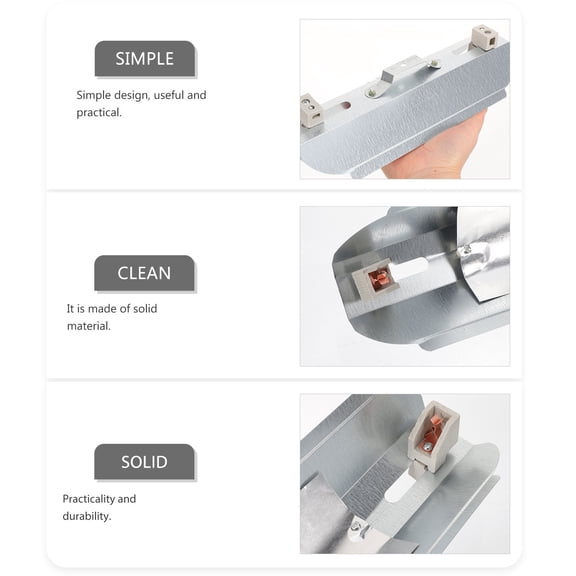 SIMPLE

Simple design, useful and practical.

CLEAN

It is made of solid material.

SOLID

Practicality and durability.