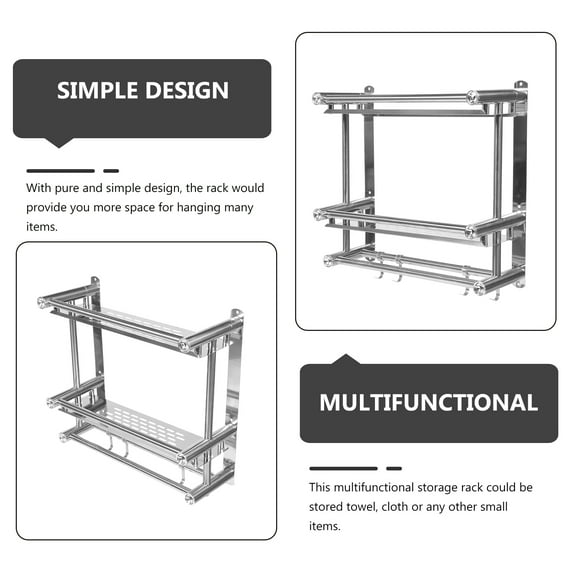 SIMPLE DESIGN

With pure and simple design, the rack would provide you more space for hanging many items.

MULTIFUNCTIONAL

This multifunctional storage rack could be stored towel, cloth or any other small items.