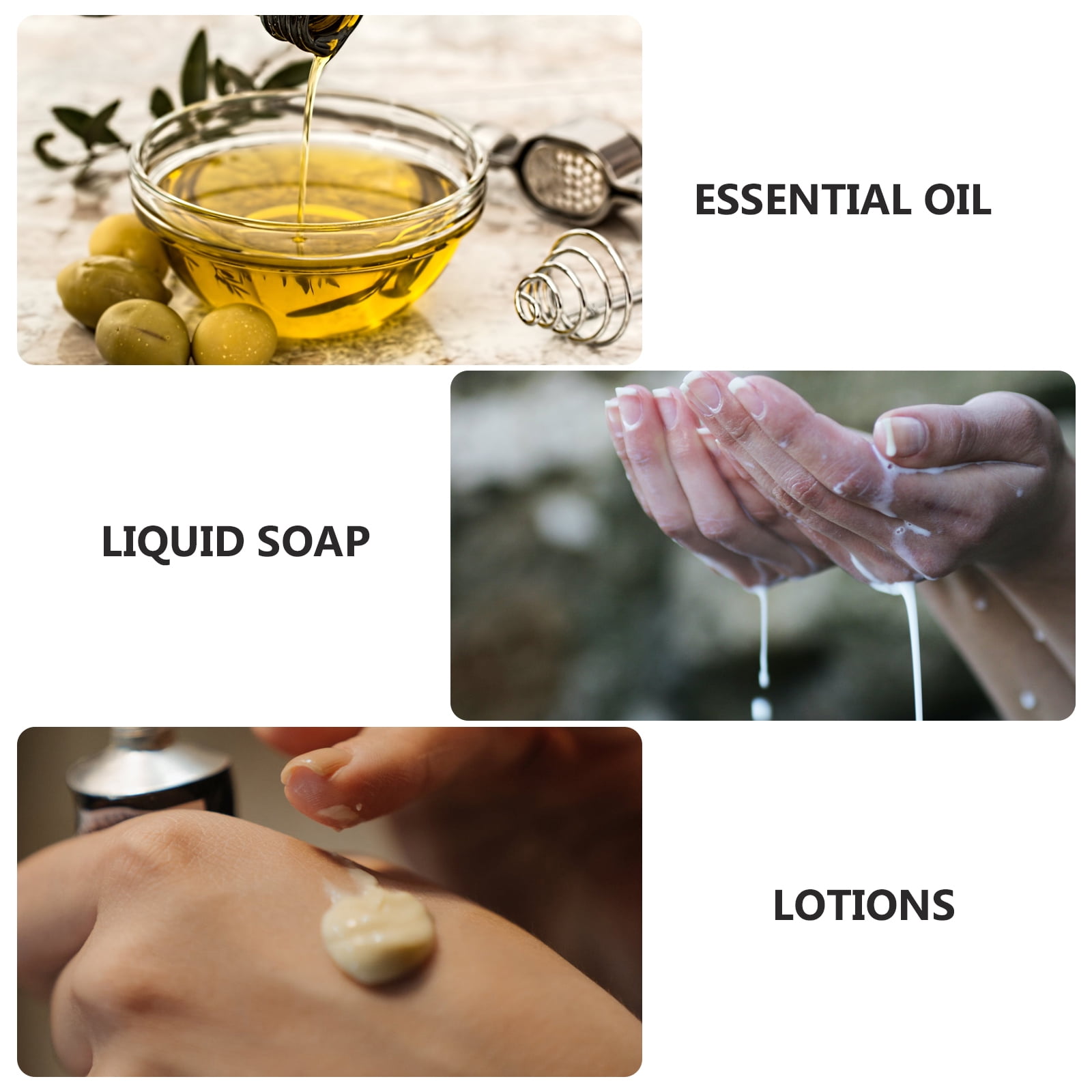 ESSENTIAL OIL

LIQUID SOAP

LOTIONS