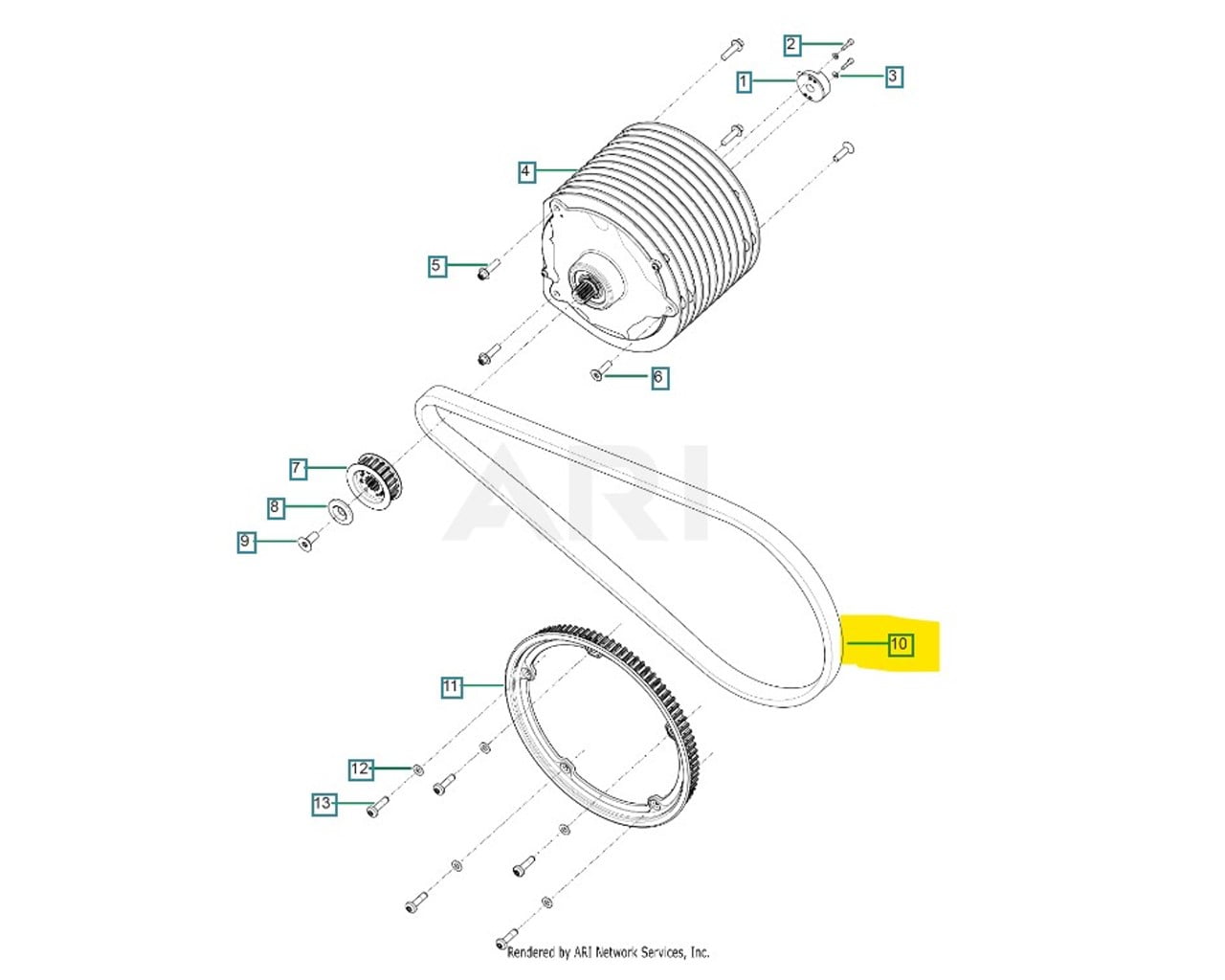 2
1
3
4
5
6
ARI
7
8
9
10
11
12
13
Rendered by ARI Network Services, Inc.