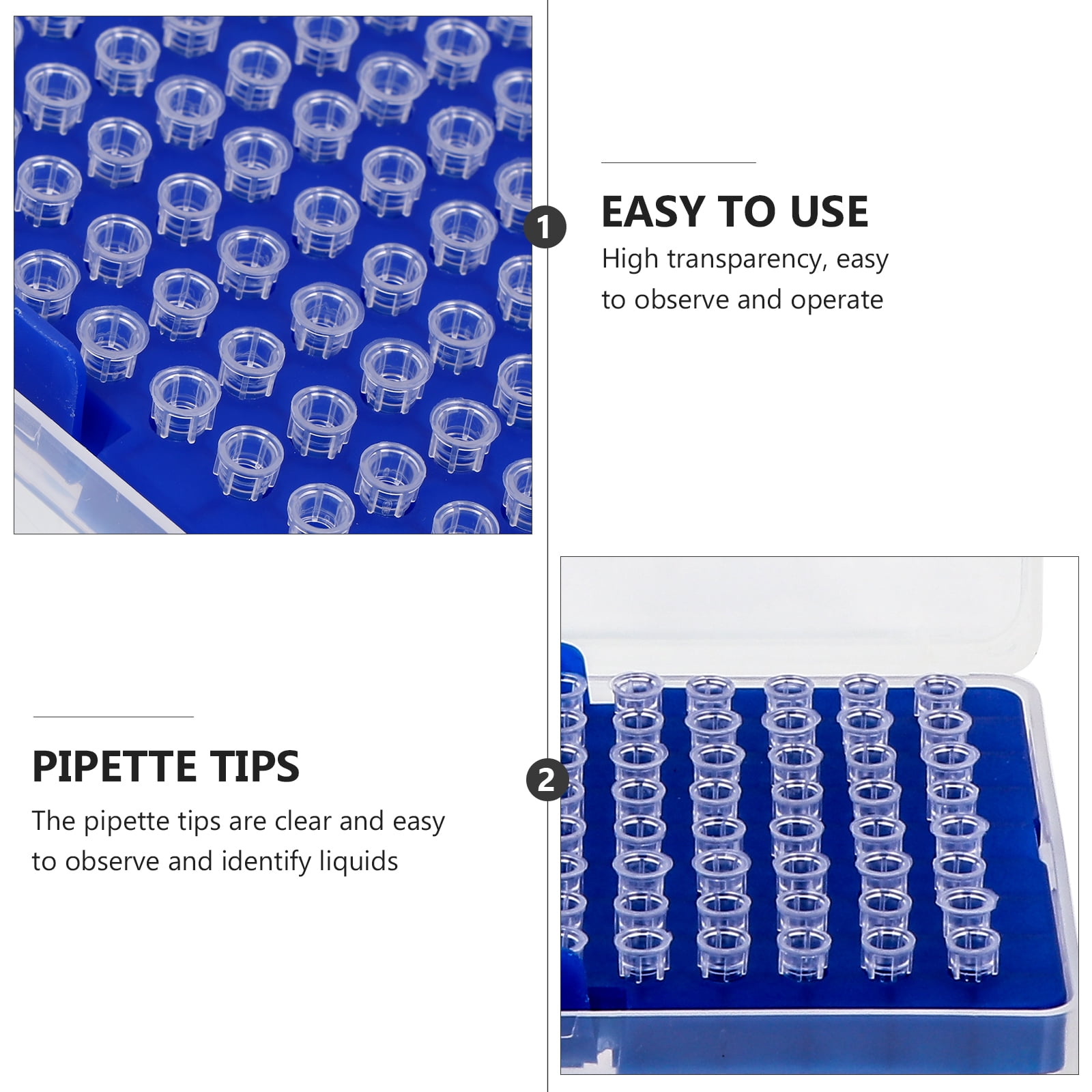 1

EASY TO USE

High transparency, easy to observe and operate

PIPETTE TIPS

The pipette tips are clear and easy to observe and identify liquids

2