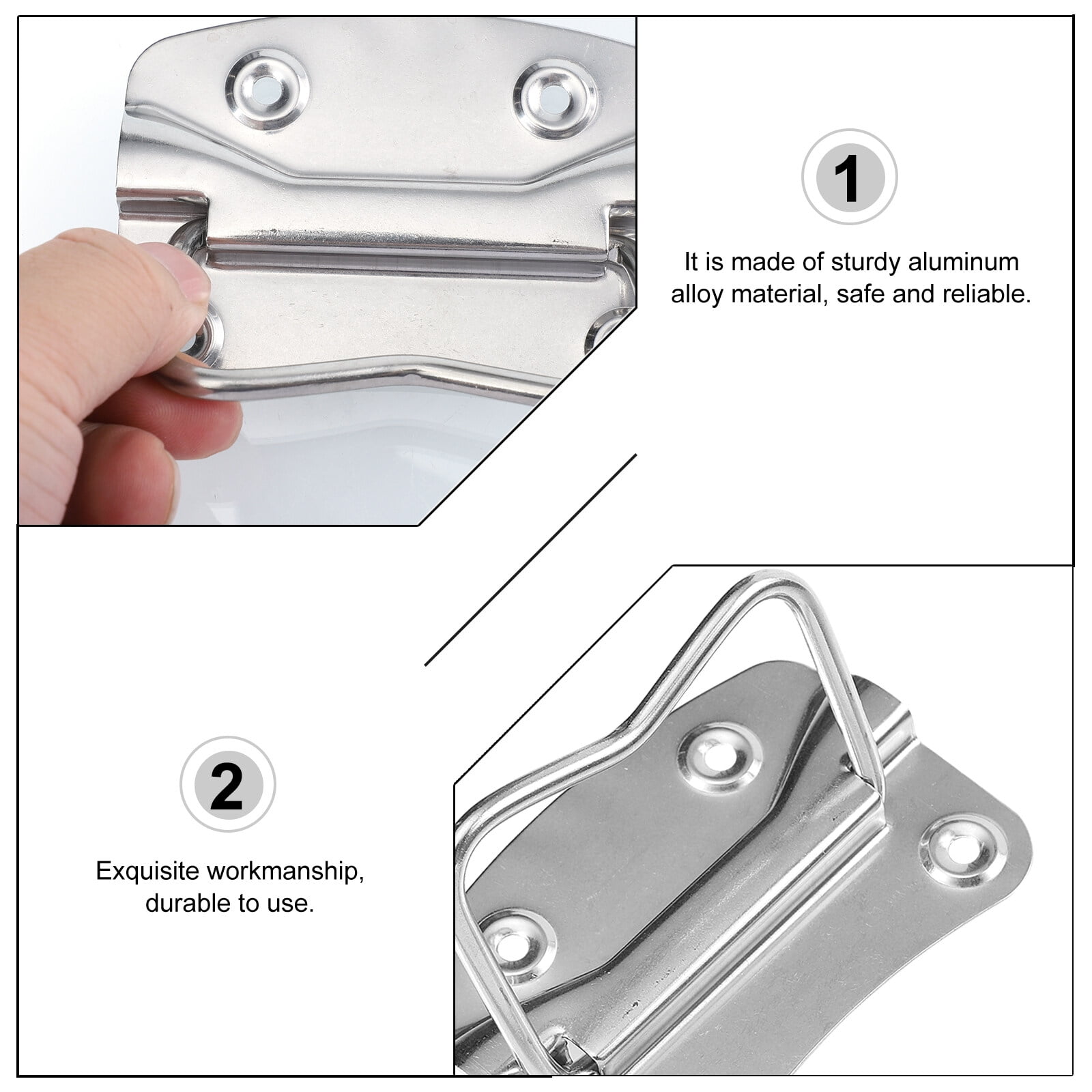 1

It is made of sturdy aluminum alloy material, safe and reliable.

2

Exquisite workmanship, durable to use.