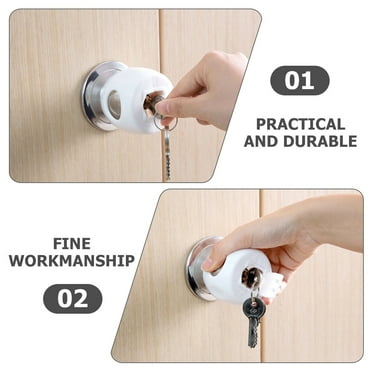 01

PRACTICAL AND DURABLE

FINE WORKMANSHIP

02