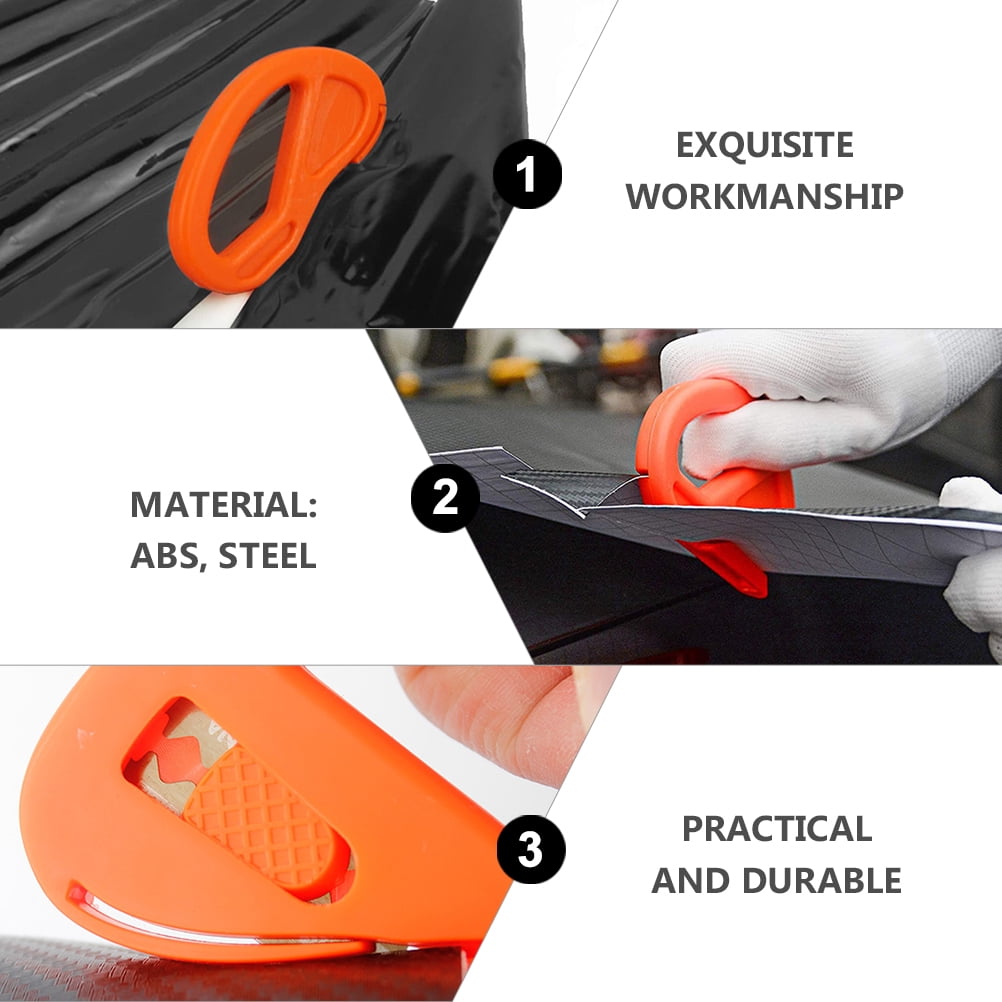 1

EXQUISITE WORKMANSHIP

MATERIAL: ABS, STEEL

2

3

PRACTICAL AND DURABLE