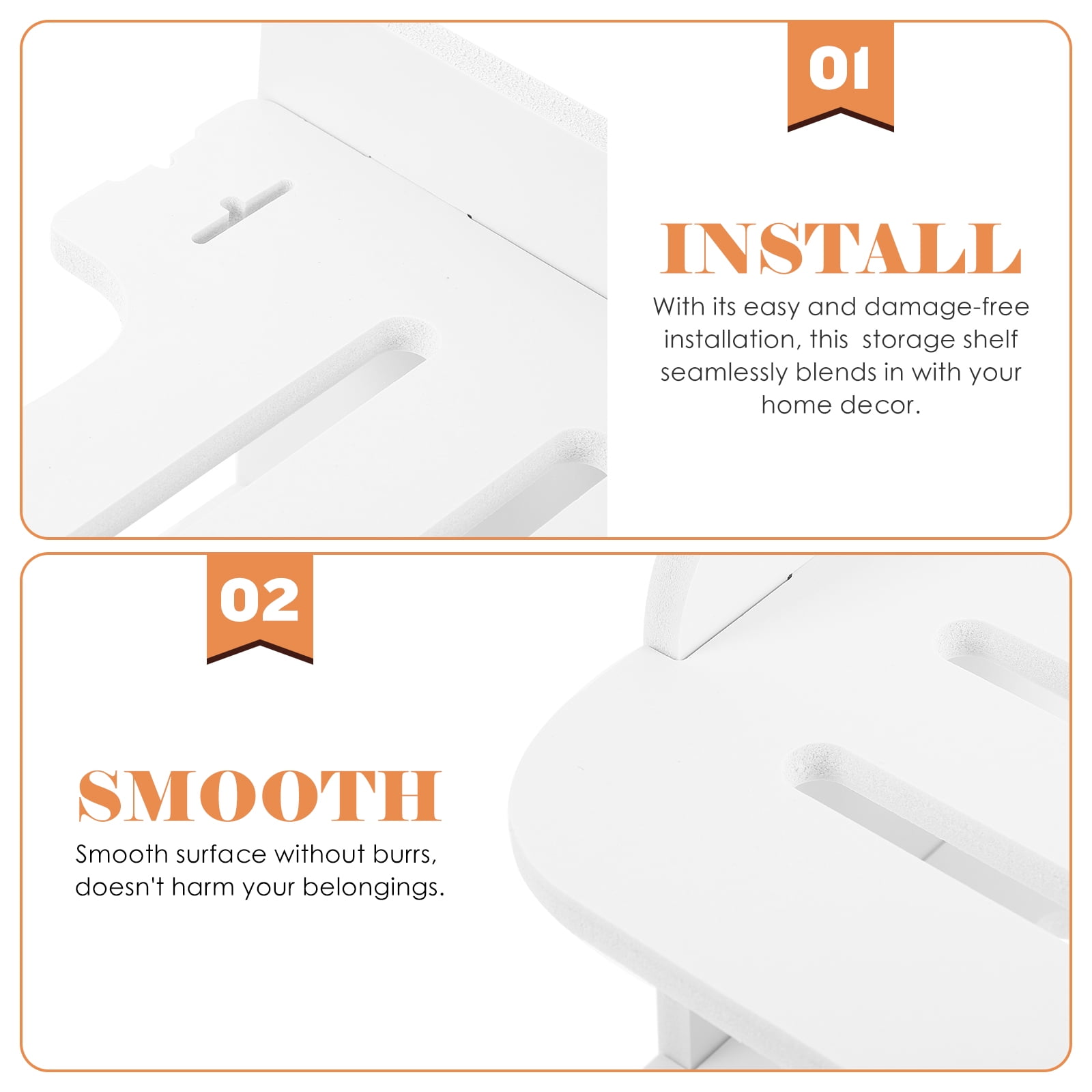 01

INSTALL

With its easy and damage-free installation, this storage shelf seamlessly blends in with your home decor.

02

SMOOTH

Smooth surface without burrs, doesn't harm your belongings.