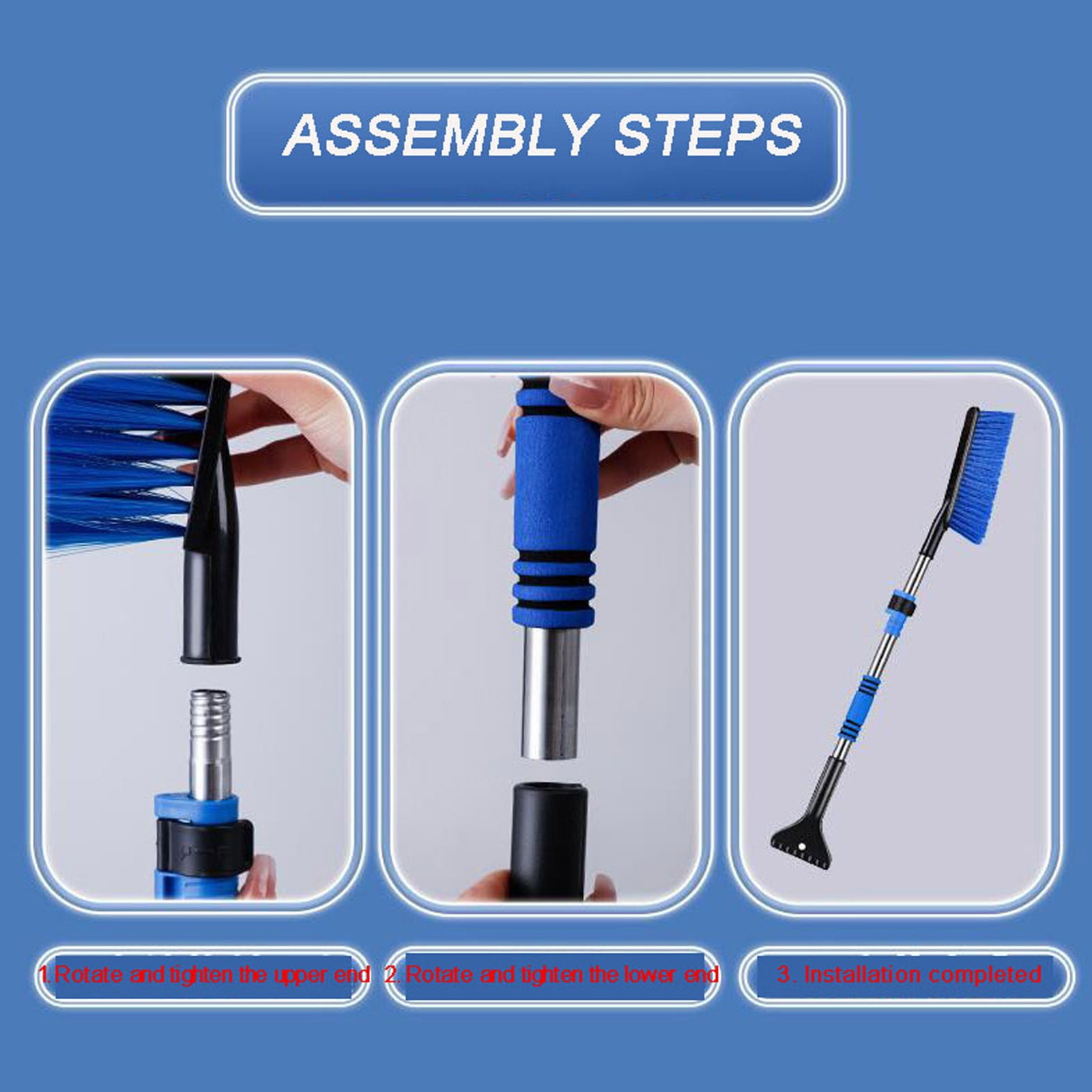 ASSEMBLY STEPS

1.Rotate and tighten the upper end

2. Rotate and tighten the lower end

3. Installation completed