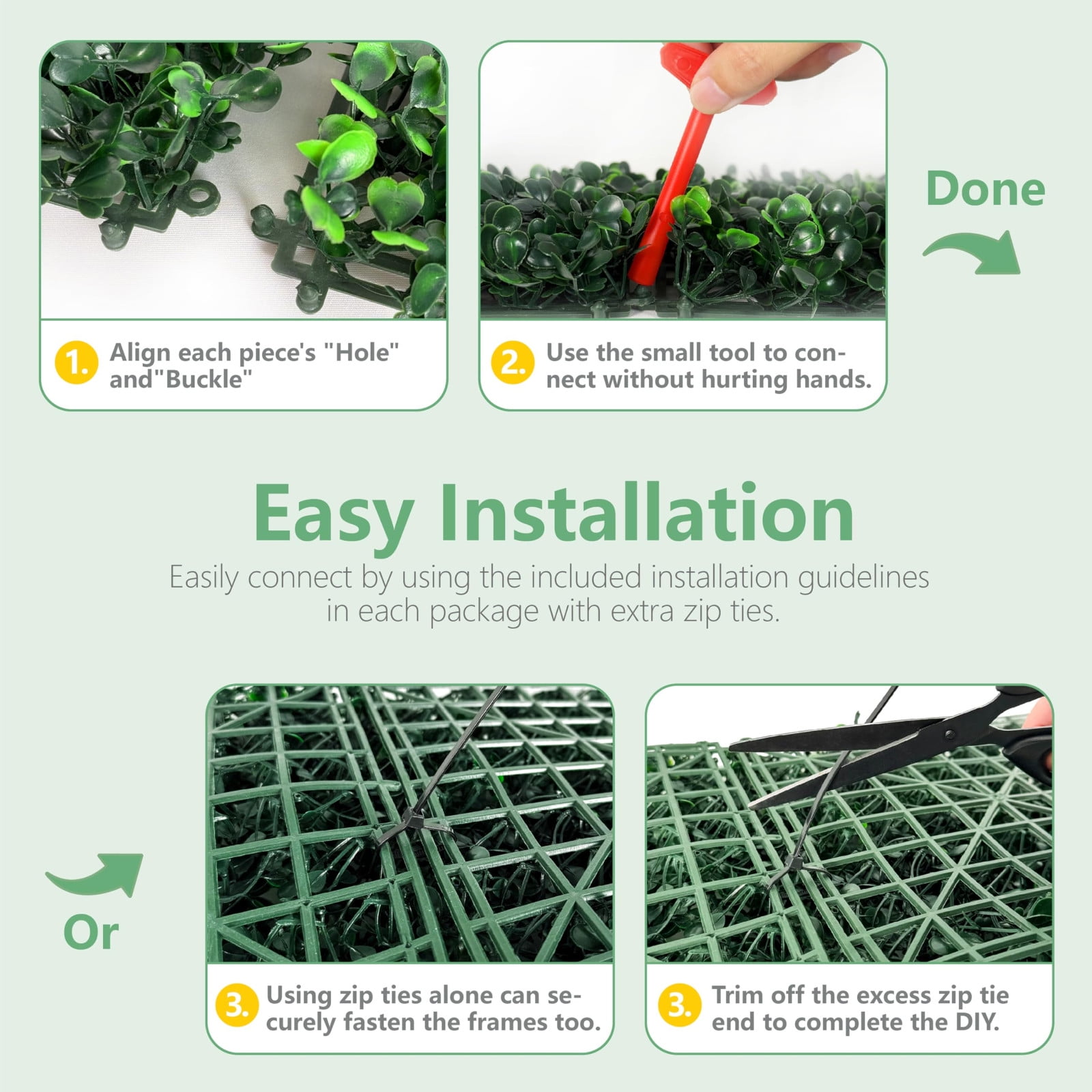 1. Align each piece's "Hole" and"Buckle"

2. Use the small tool to connect without hurting hands.

Done

Easy Installation

Easily connect by using the included installation guidelines in each package with extra zip ties.

Or

3. Using zip ties alone can securely fasten the frames too.

3. Trim off the excess zip tie end to complete the DIY.