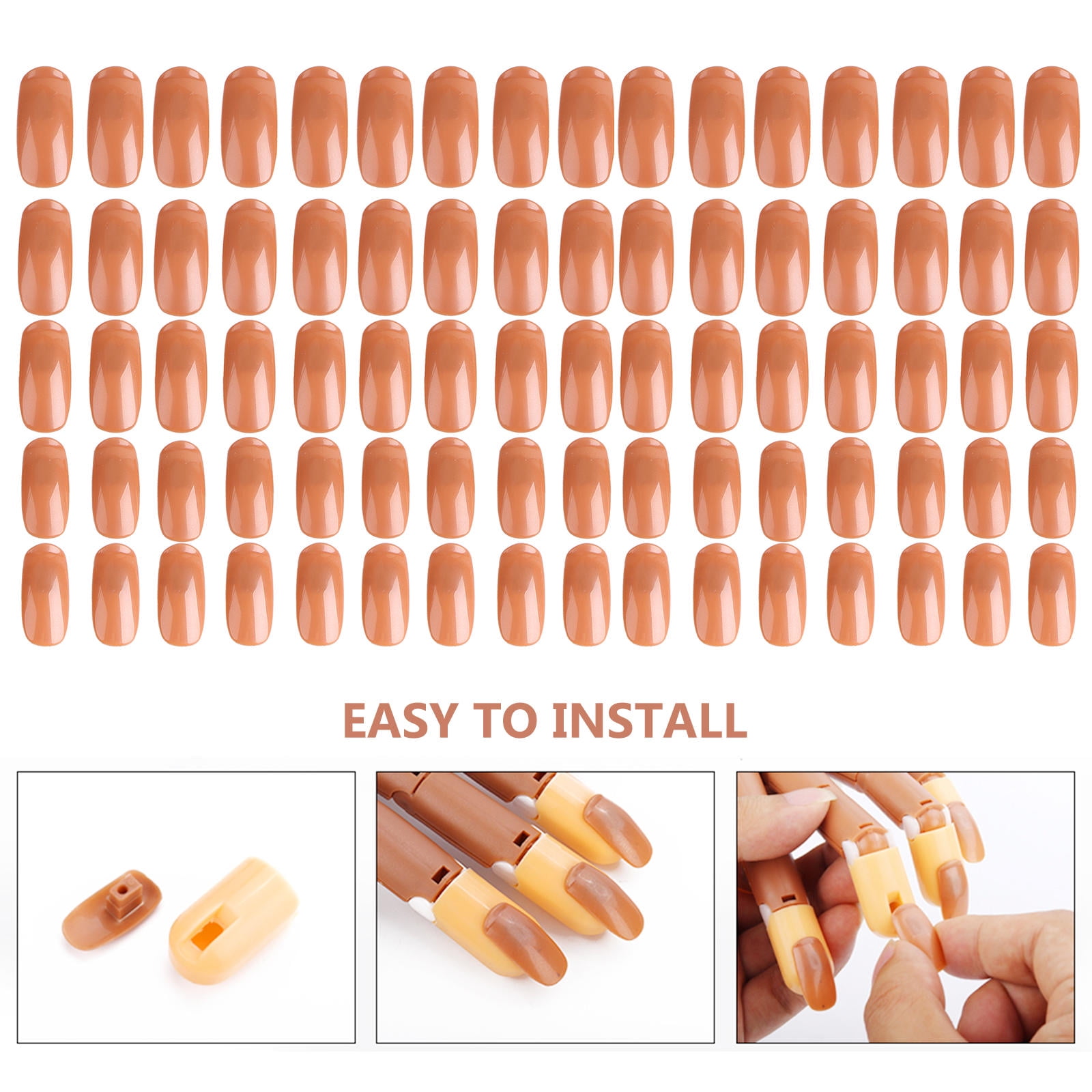 EASY TO INSTALL