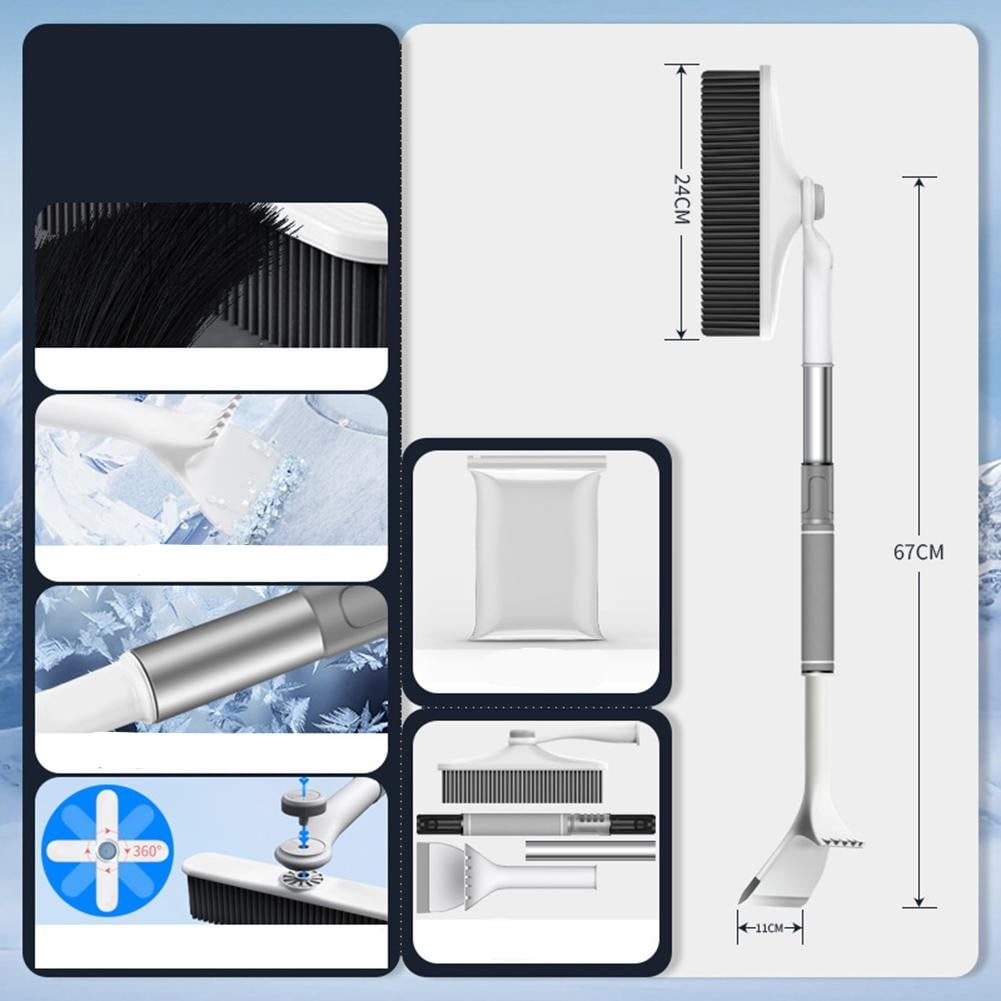 24CM

67CM

11CM

360°