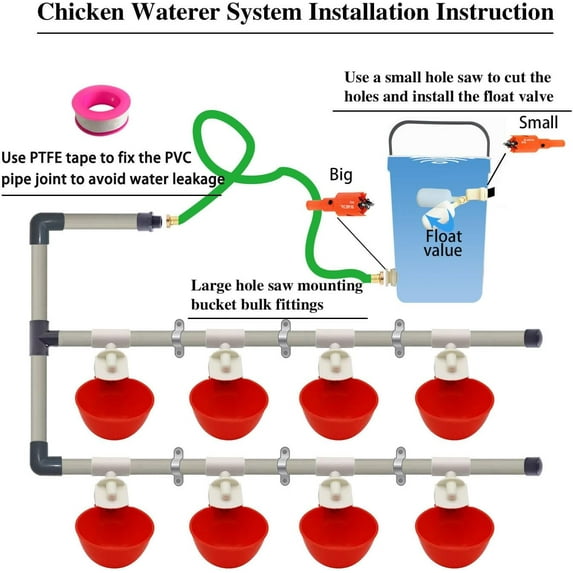 Chicken Waterer System Installation Instruction

Use a small hole saw to cut the holes and install the float valve

Small

Use PTFE tape to fix the PVC pipe joint to avoid water leakage

Big

Float value

Large hole saw mounting bucket bulk fittings