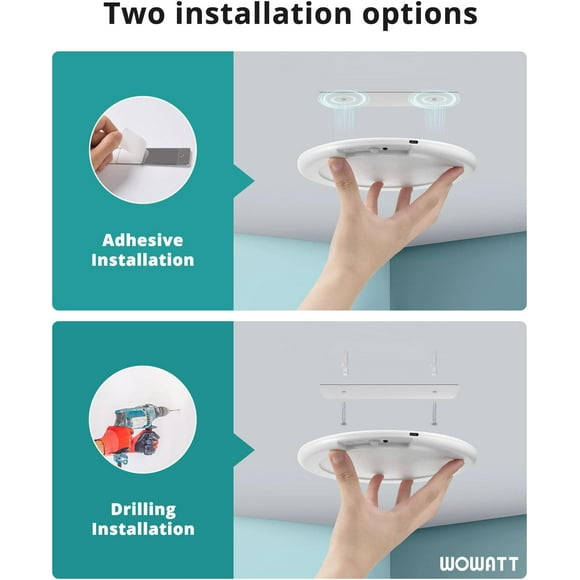 Two installation options

Adhesive Installation

Drilling Installation

WOWATT