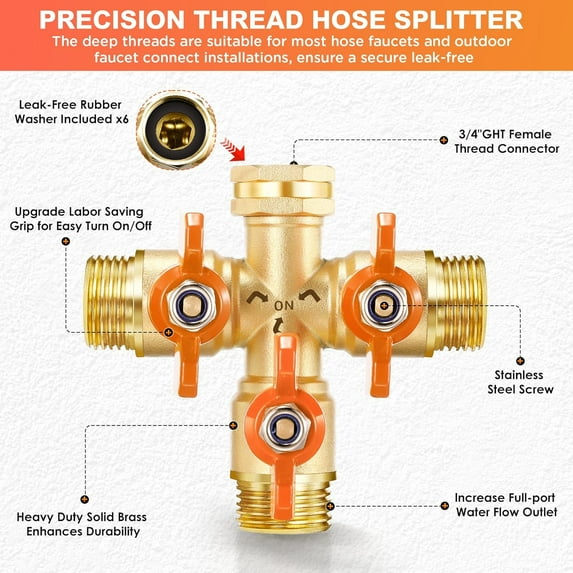 PRECISION THREAD HOSE SPLITTER

The deep threads are suitable for most hose faucets and outdoor faucet connect installations, ensure a secure leak-free

Leak-Free Rubber Washer Included x6

3/4"GHT Female Thread Connector

Upgrade Labor Saving Grip for Easy Turn On/Off

ON

Stainless Steel Screw

Heavy Duty Solid Brass Enhances Durability

Increase Full-port Water Flow Outlet