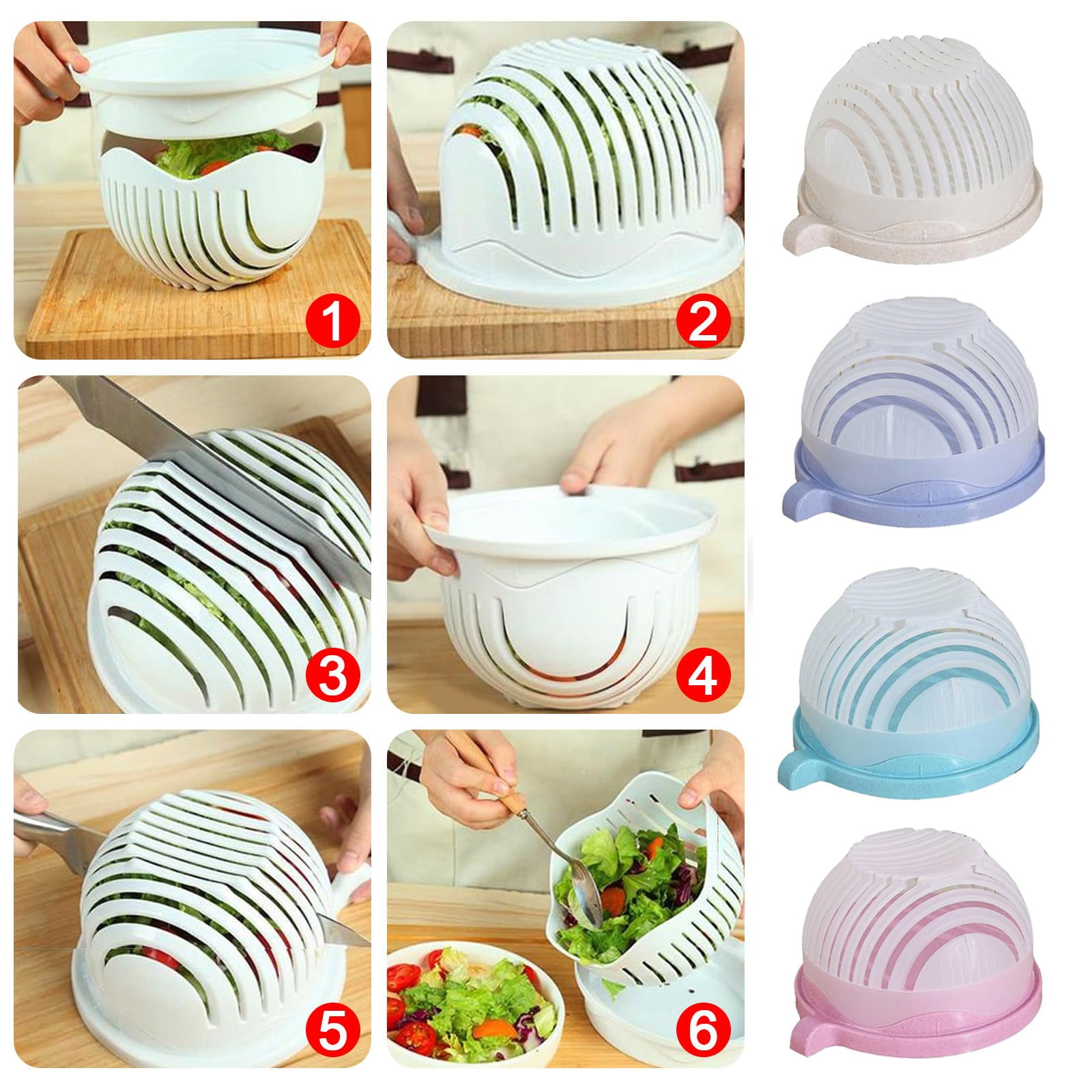 1
2
3
4
5
6