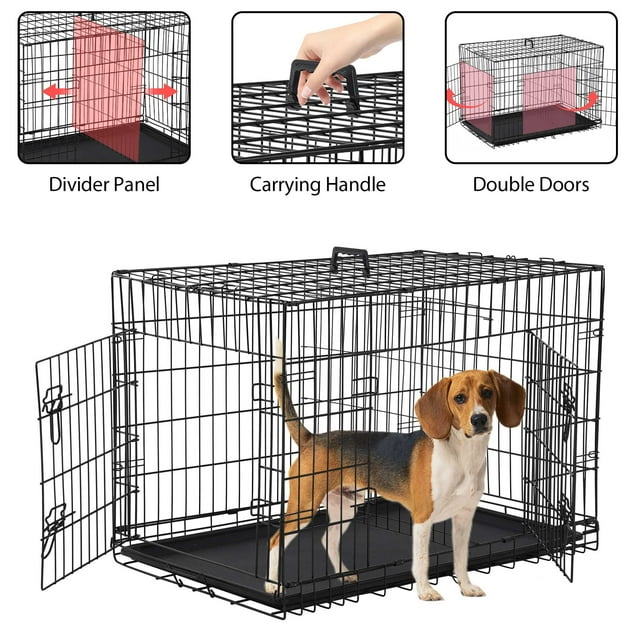 Divider Panel

Carrying Handle

Double Doors